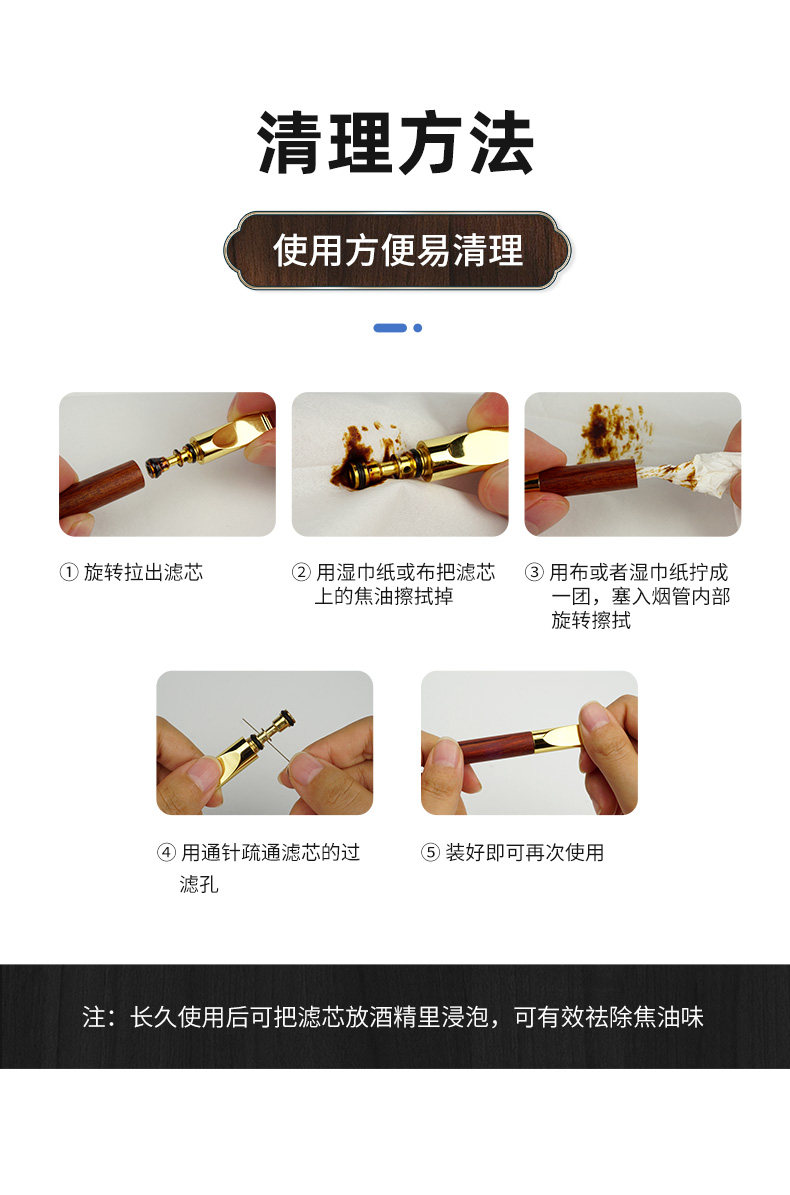 清理方法

使用方便易清理

① 旋转拉出滤芯

② 用湿巾纸或布把滤芯上的焦油擦拭掉

③ 用布或者湿巾纸拧成一团，塞入烟管内部旋转擦拭

④ 用通针疏通滤芯的过滤孔

⑤ 装好即可再次使用

注：长久使用后可把滤芯放酒精里浸泡，可有效祛除焦油味