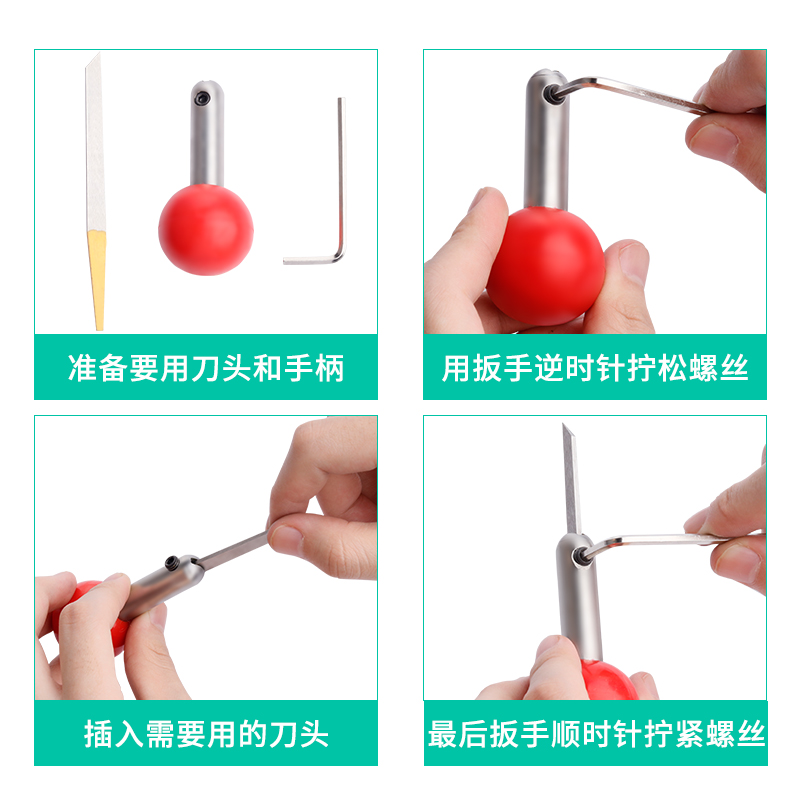 准备要用刀头和手柄

用扳手逆时针拧松螺丝

插入需要用的刀头

最后扳手顺时针拧紧螺丝