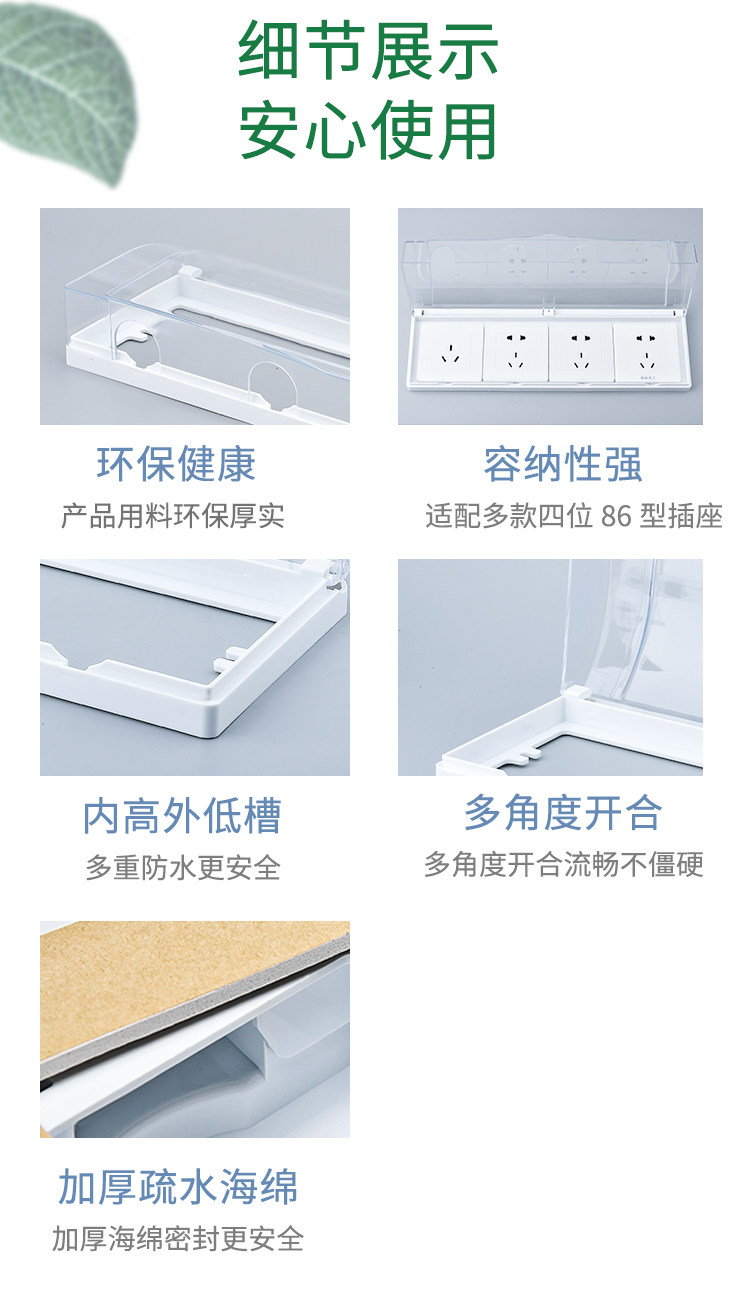 细节展示
安心使用

环保健康
产品用料环保厚实

容纳性强
适配多款四位 86 型插座

内高外低槽
多重防水更安全

多角度开合
多角度开合流畅不僵硬

加厚疏水海绵
加厚海绵密封更安全