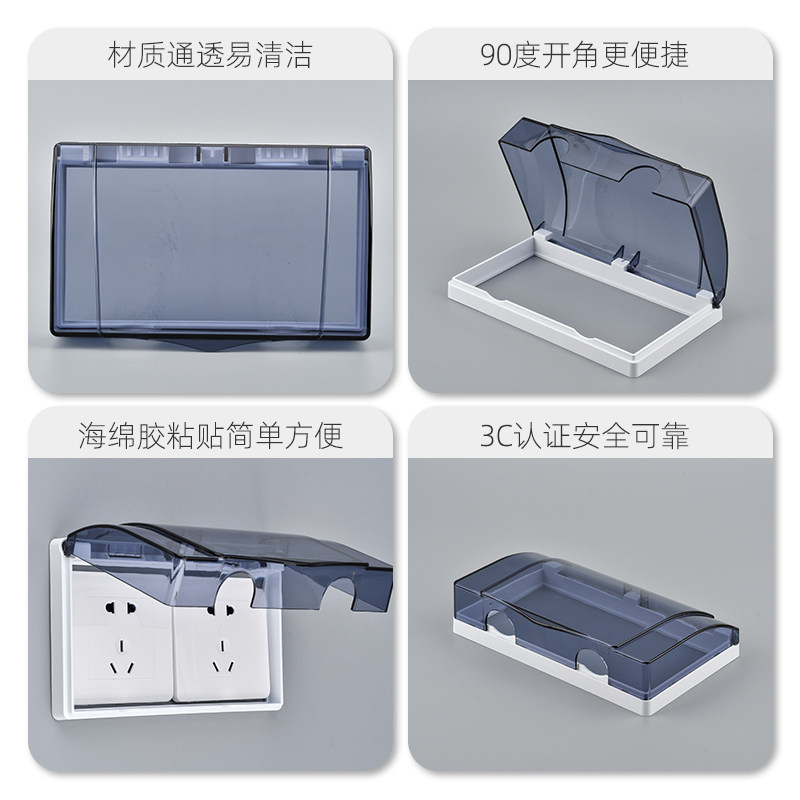 材质通透易清洁

90度开角更便捷

海绵胶粘贴简单方便

3C认证安全可靠