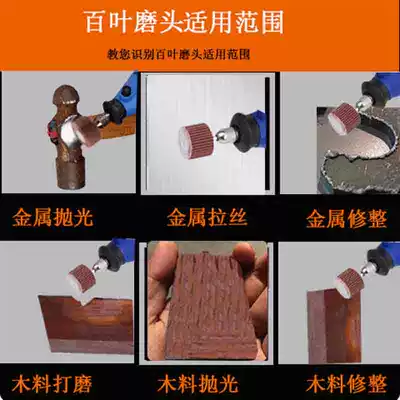 百叶磨头适用范围

教您识别百叶磨头适用范围

金属抛光
金属拉丝
金属修整

木料打磨
木料抛光
木料修整