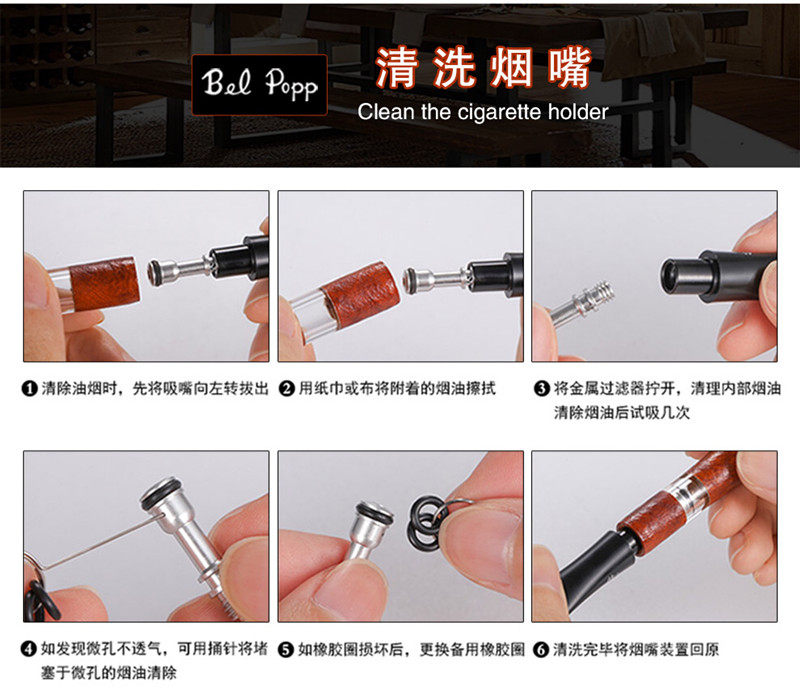 Bel Popp

清洗烟嘴
Clean the cigarette holder

❶ 清除油烟时，先将吸嘴向左转拔出

❷ 用纸巾或布将附着的烟油擦拭

❸ 将金属过滤器拧开，清理内部烟油清除烟油后试吸几次

❹ 如发现微孔不透气，可用捅针将堵塞于微孔的烟油清除

❺ 如橡胶圈损坏后，更换备用橡胶圈

❻ 清洗完毕将烟嘴装置回原