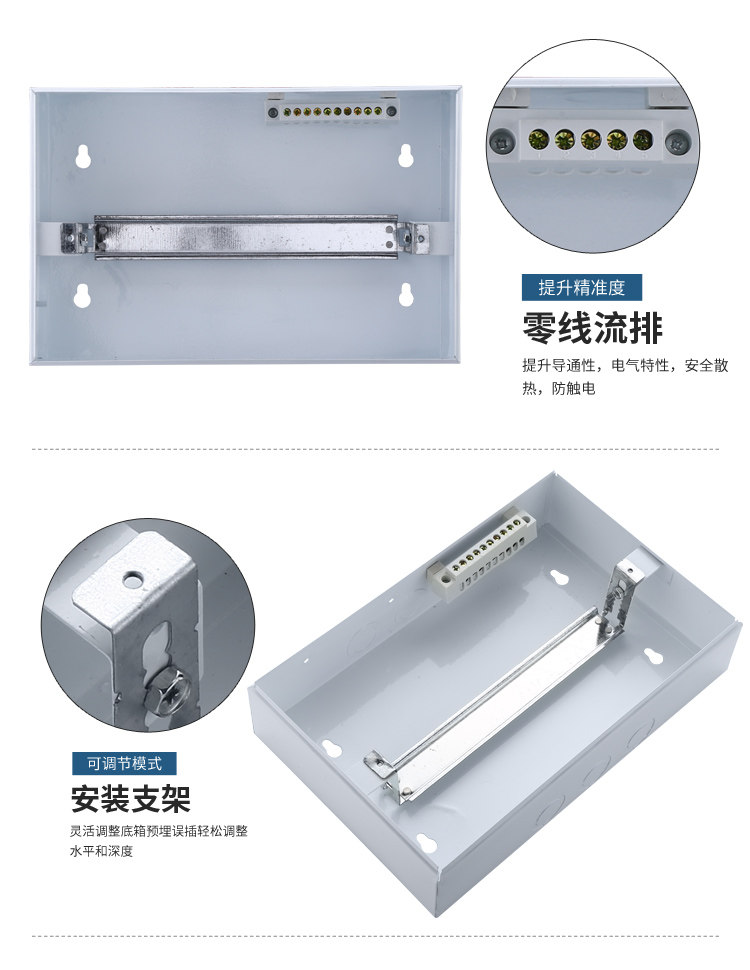 提升精准度

零线流排

提升导通性，电气特性，安全散热，防触电

可调节模式

安装支架

灵活调整底箱预埋误插轻松调整水平和深度