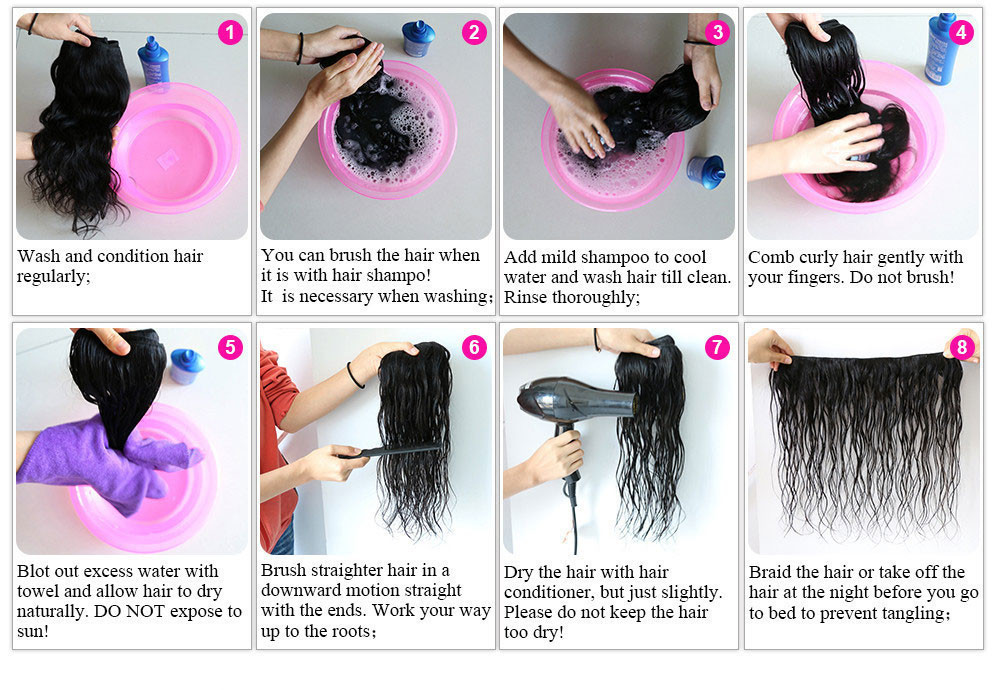 1

Wash and condition hair regularly;

2

You can brush the hair when it is with hair shampo!
It is necessary when washing;

3

Add mild shampoo to cool water and wash hair till clean. Rinse thoroughly;

4

Comb curly hair gently with your fingers. Do not brush!

5

Blot out excess water with towel and allow hair to dry naturally. DO NOT expose to sun!

6

Brush straighter hair in a downward motion straight with the ends. Work your way up to the roots;

7

Dry the hair with hair conditioner, but just slightly. Please do not keep the hair too dry!

8

Braid the hair or take off the hair at the night before you go to bed to prevent tangling;