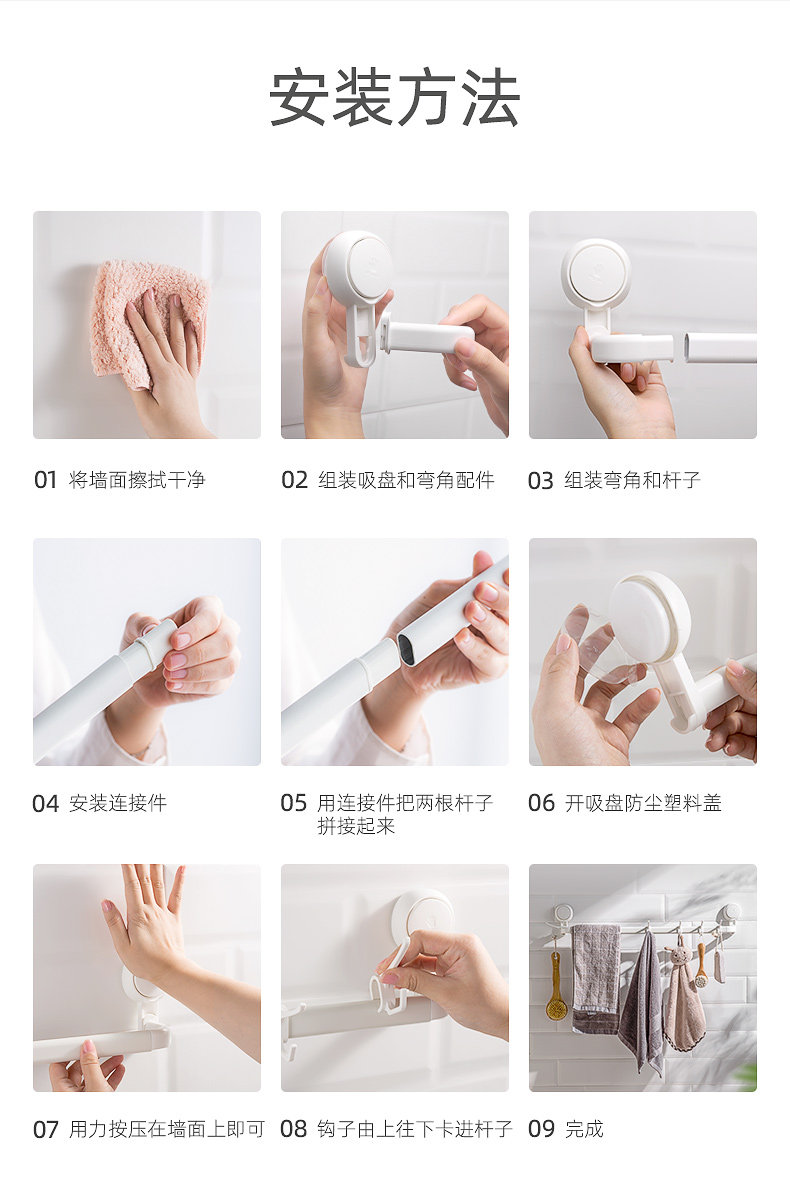 安装方法

01 将墙面擦拭干净

02 组装吸盘和弯角配件

03 组装弯角和杆子

04 安装连接件

05 用连接件把两根杆子拼接起来

06 开吸盘防尘塑料盖

07 用力按压在墙面上即可

08 钩子由上往下卡进杆子

09 完成