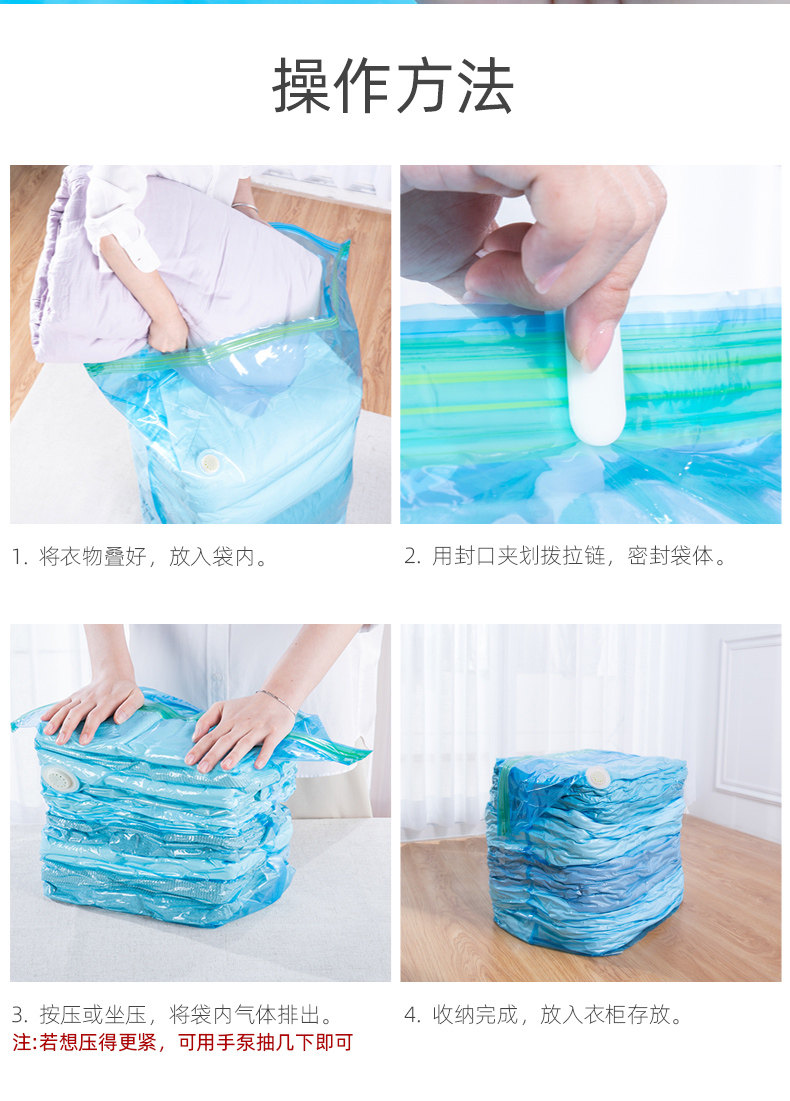 操作方法

1. 将衣物叠好，放入袋内。

2. 用封口夹划拨拉链，密封袋体。

3. 按压或坐压，将袋内气体排出。
注:若想压得更紧，可用手泵抽几下即可

4. 收纳完成，放入衣柜存放。