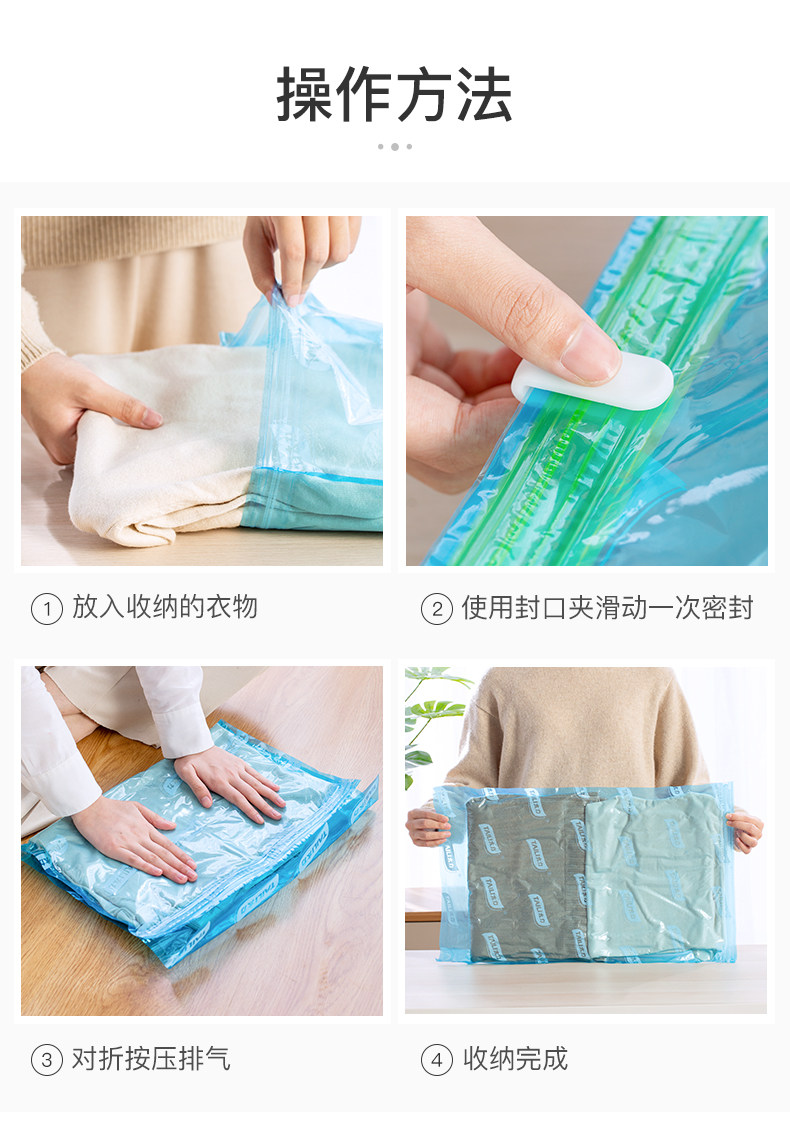 操作方法

① 放入收纳的衣物

② 使用封口夹滑动一次密封

③ 对折按压排气

④ 收纳完成