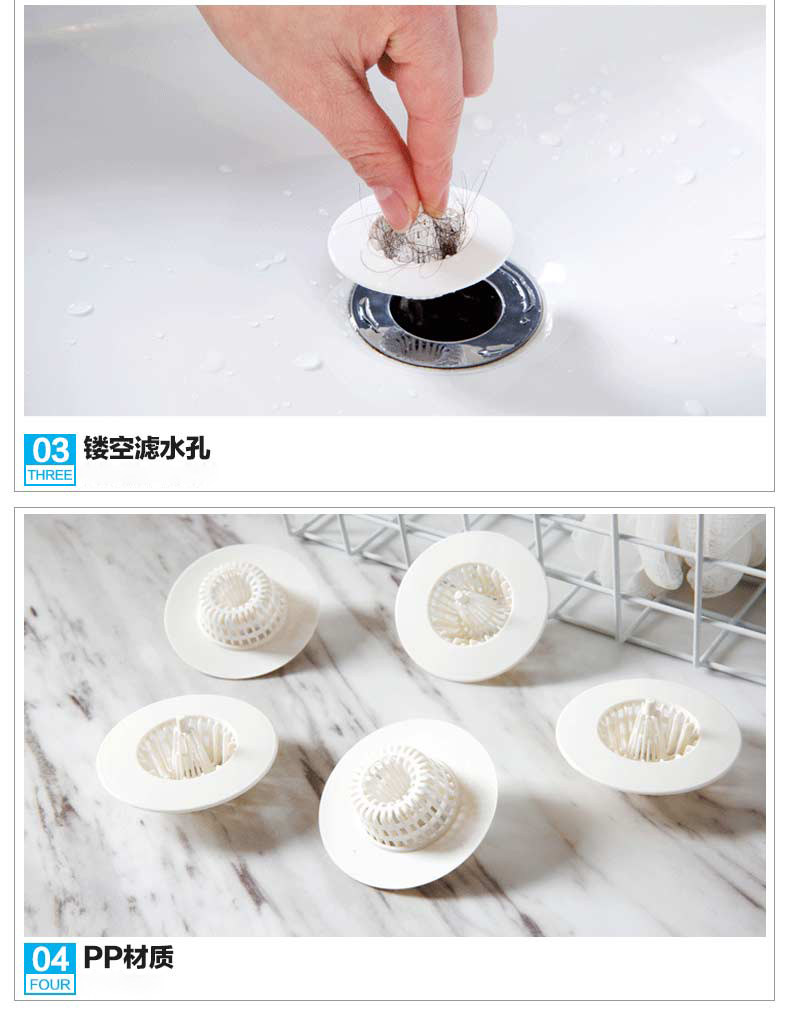 03
THREE
镂空滤水孔

04
FOUR
PP材质