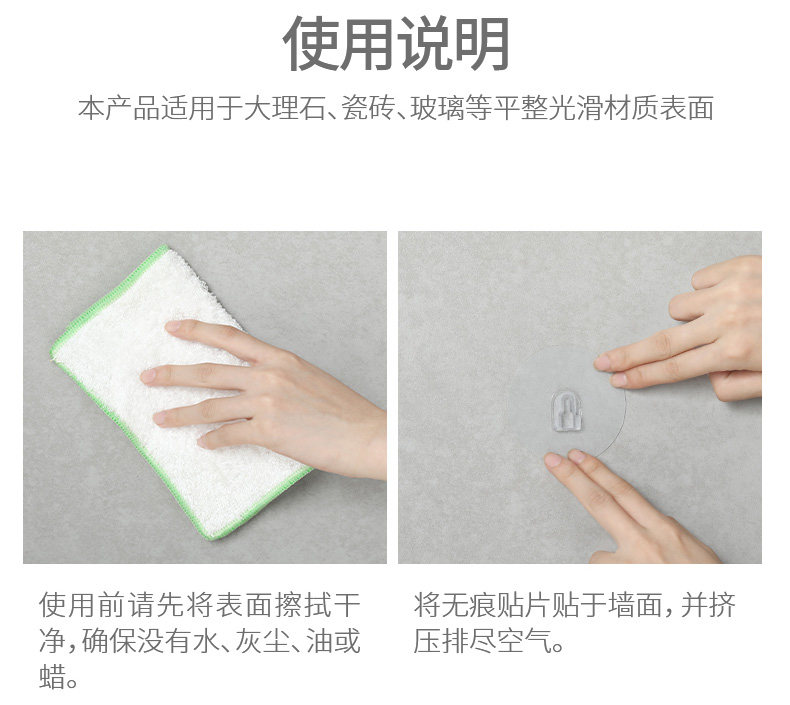 使用说明

本产品适用于大理石、瓷砖、玻璃等平整光滑材质表面

使用前请先将表面擦拭干净，确保没有水、灰尘、油或蜡。

将无痕贴片贴于墙面，并挤压排尽空气。