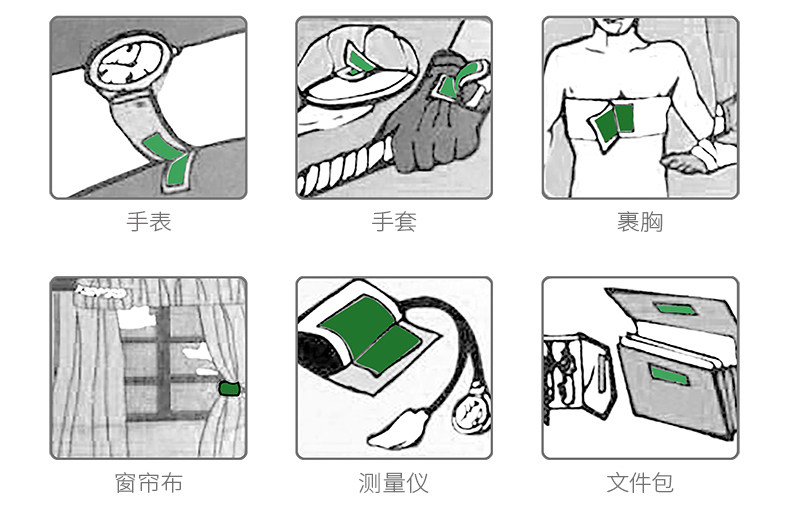 手表

手套

裹胸

窗帘布

测量仪

文件包