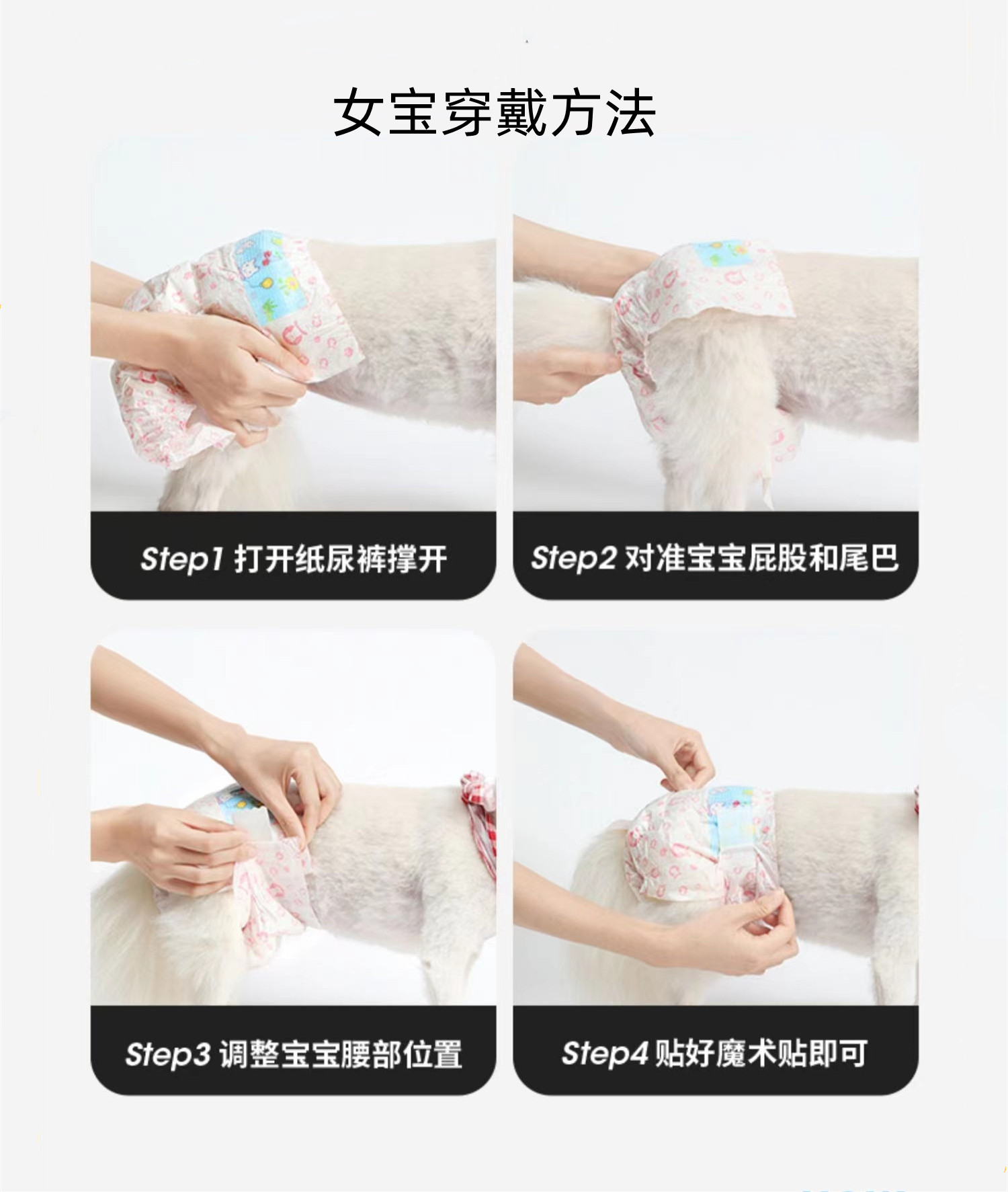 女宝穿戴方法

Step1 打开纸尿裤撑开

Step2 对准宝宝屁股和尾巴

Step3 调整宝宝腰部位置

Step4 贴好魔术贴即可