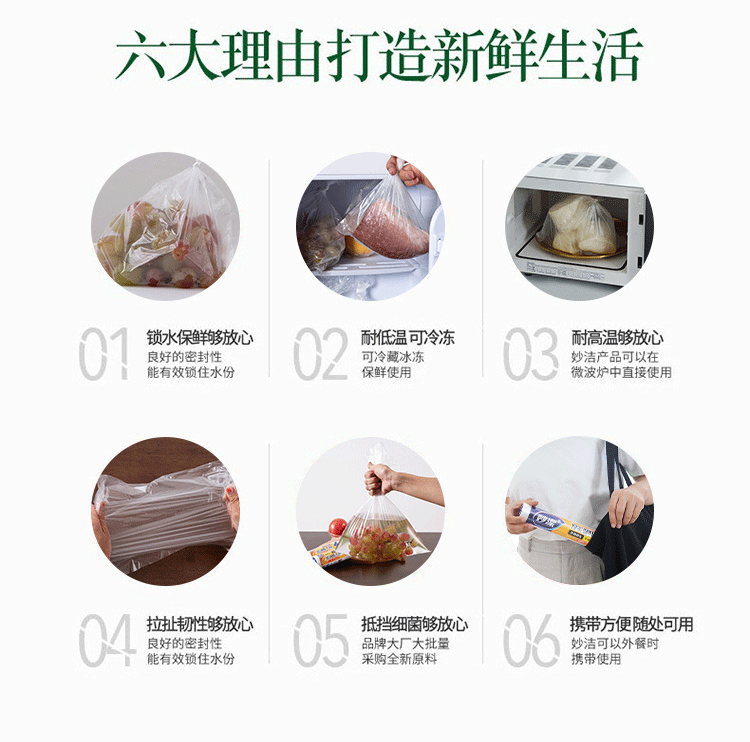 六大理由打造新鲜生活

01 锁水保鲜够放心
良好的密封性
能有效锁住水份

02 耐低温 可冷冻
可冷藏冰冻
保鲜使用

03 耐高温够放心
妙洁产品可以在
微波炉中直接使用

04 拉扯韧性够放心
良好的密封性
能有效锁住水份

05 抵挡细菌够放心
品牌大厂大批量
采购全新原料

06 携带方便随处可用
妙洁可以外餐时
携带使用