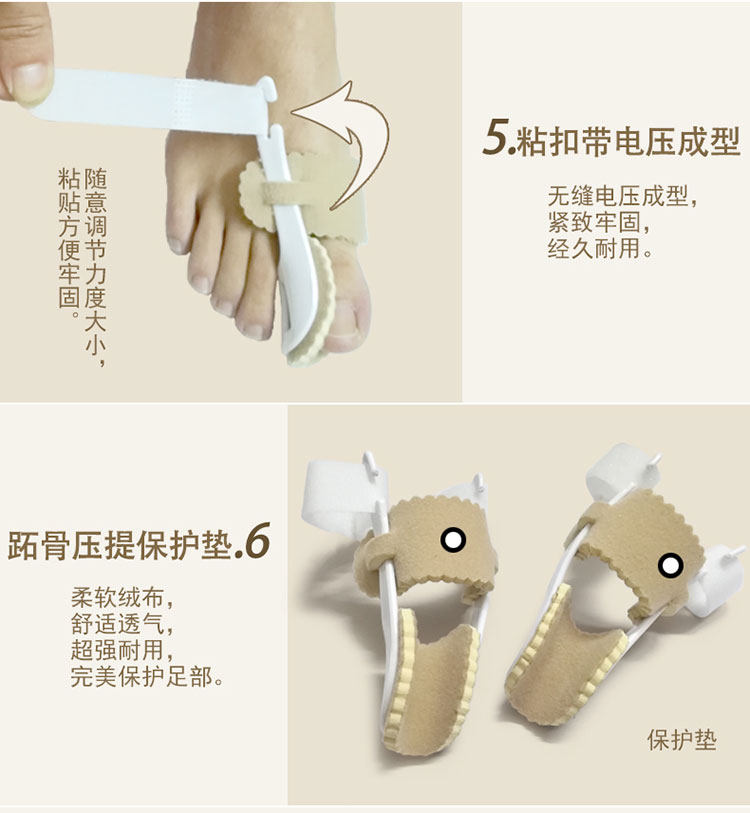 随意调节力度大小，粘贴方便牢固。

5.粘扣带电压成型

无缝电压成型，
紧致牢固，
经久耐用。

跖骨压提保护垫.6

柔软绒布，
舒适透气，
超强耐用，
完美保护足部。

保护垫