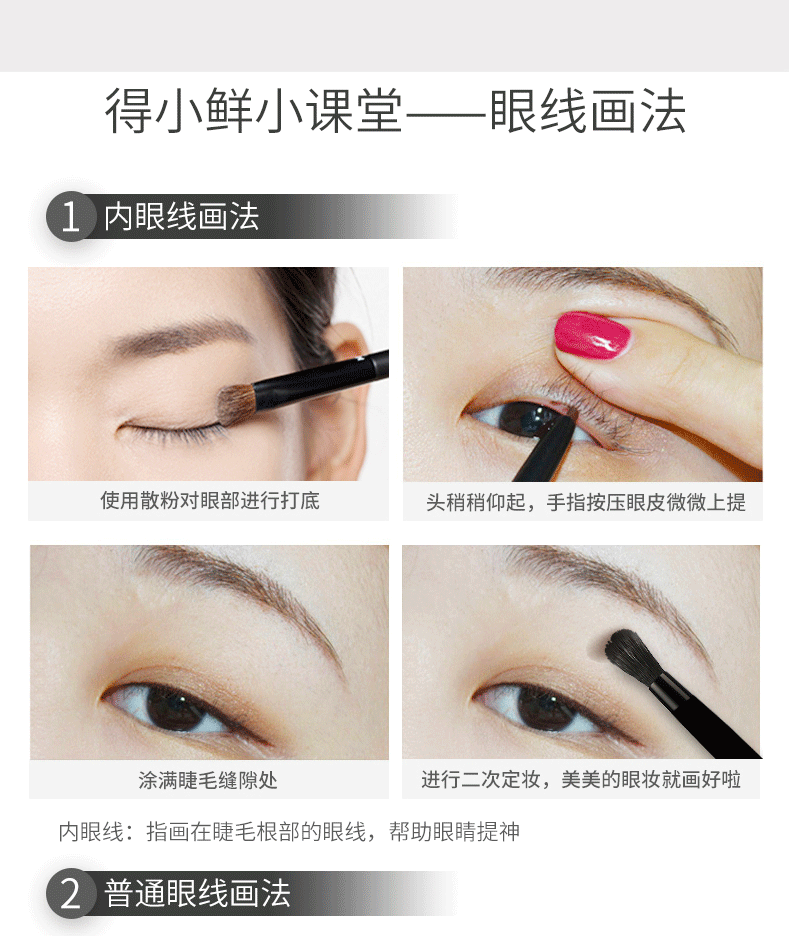 得小鲜小课堂——眼线画法

1 内眼线画法

使用散粉对眼部进行打底

头稍稍仰起，手指按压眼皮微微上提

涂满睫毛缝隙处

进行二次定妆，美美的眼妆就画好啦

内眼线：指画在睫毛根部的眼线，帮助眼睛提神

2 普通眼线画法