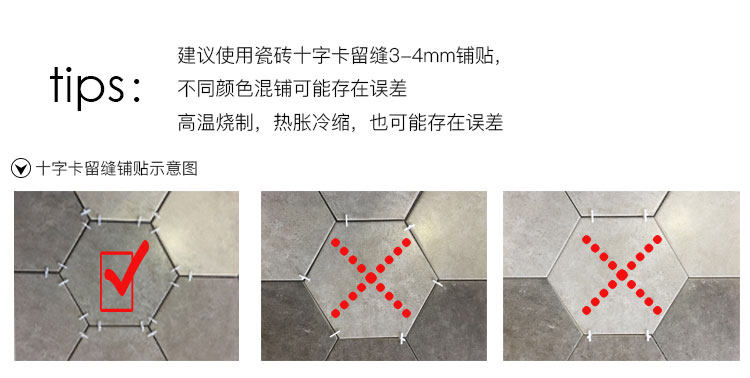 tips:

建议使用瓷砖十字卡留缝3-4mm铺贴，
不同颜色混铺可能存在误差
高温烧制，热胀冷缩，也可能存在误差

十字卡留缝铺贴示意图