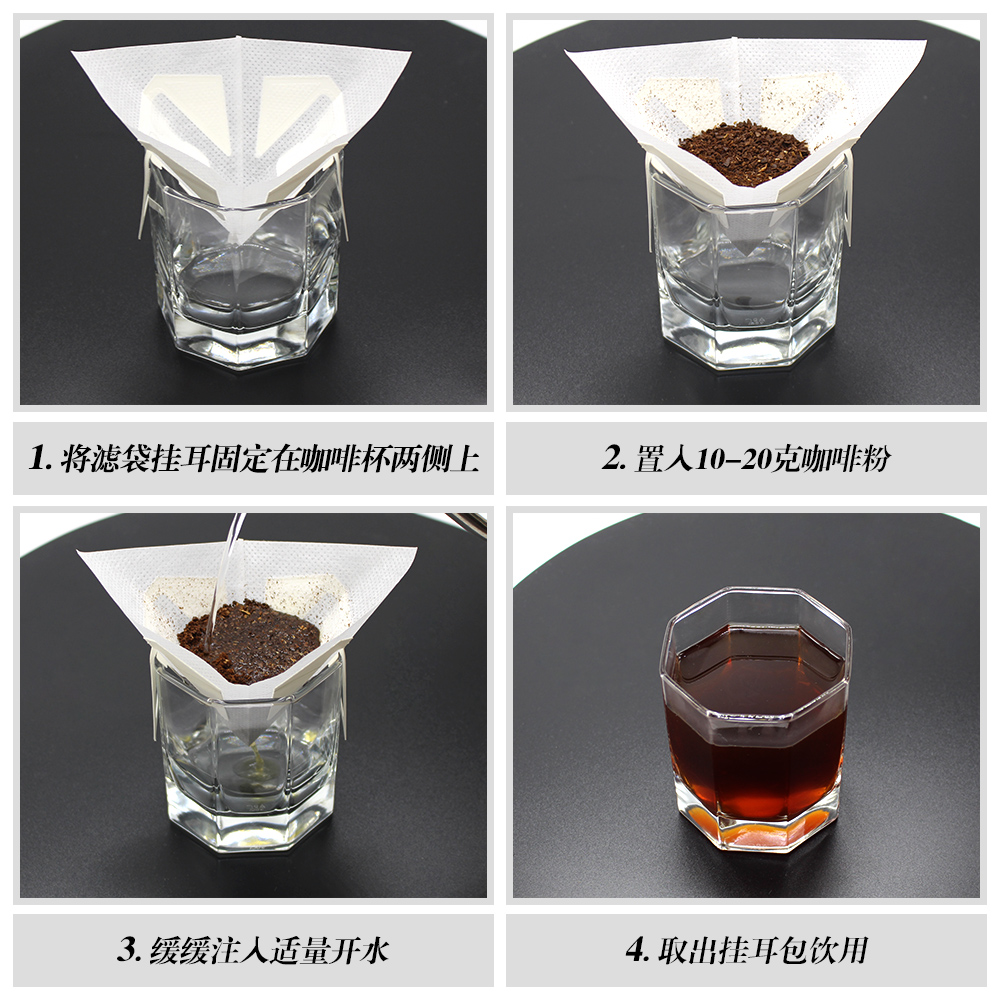 1. 将滤袋挂耳固定在咖啡杯两侧上

2. 置入10-20克咖啡粉

3. 缓缓注入适量开水

4. 取出挂耳包饮用