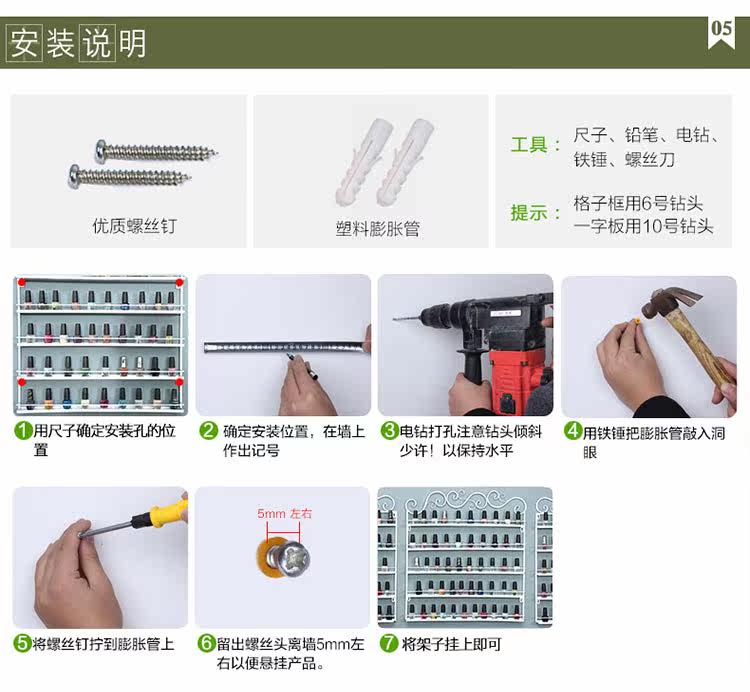 安装说明

05

优质螺丝钉

塑料膨胀管

工具：尺子、铅笔、电钻、铁锤、螺丝刀

提示：格子框用6号钻头
一字板用10号钻头

1 用尺子确定安装孔的位置

2 确定安装位置，在墙上作出记号

3 电钻打孔注意钻头倾斜少许！以保持水平

4 用铁锤把膨胀管敲入洞眼

5 将螺丝钉拧到膨胀管上

5mm 左右

6 留出螺丝头离墙5mm左右以便悬挂产品。

7 将架子挂上即可