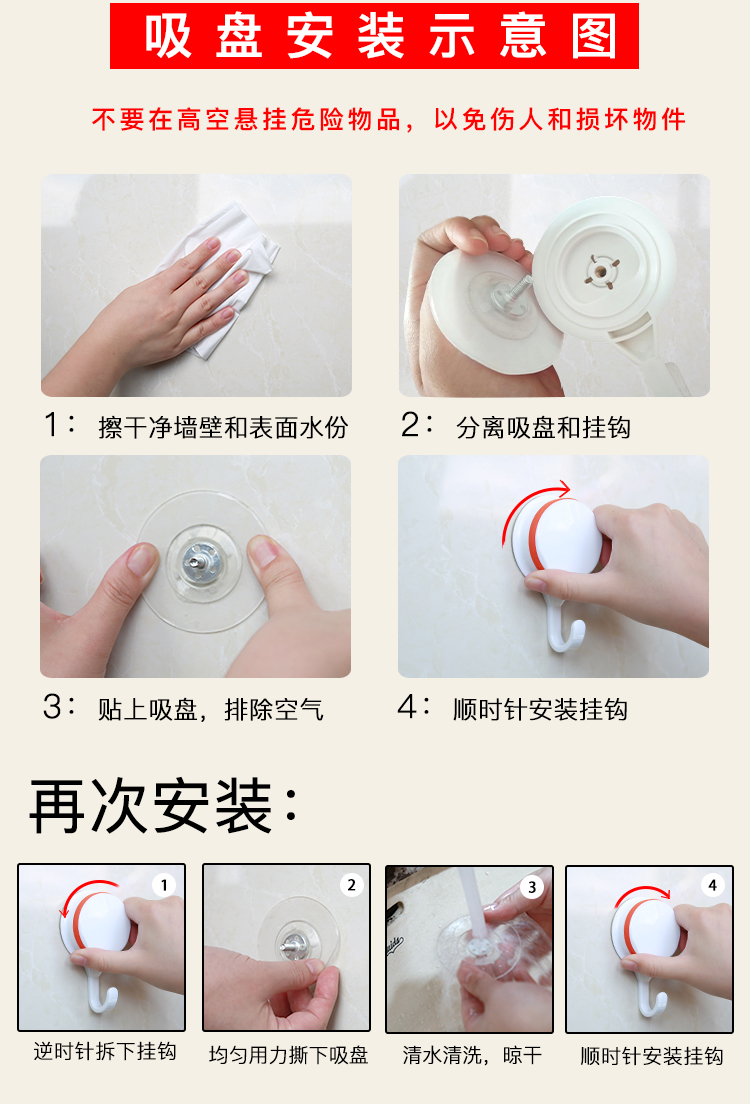 吸盘安装示意图

不要在高空悬挂危险物品，以免伤人和损坏物件

1： 擦干净墙壁和表面水份

2： 分离吸盘和挂钩

3： 贴上吸盘，排除空气

4： 顺时针安装挂钩

再次安装：

1
逆时针拆下挂钩

2
均匀用力撕下吸盘

3
清水清洗，晾干

4
顺时针安装挂钩