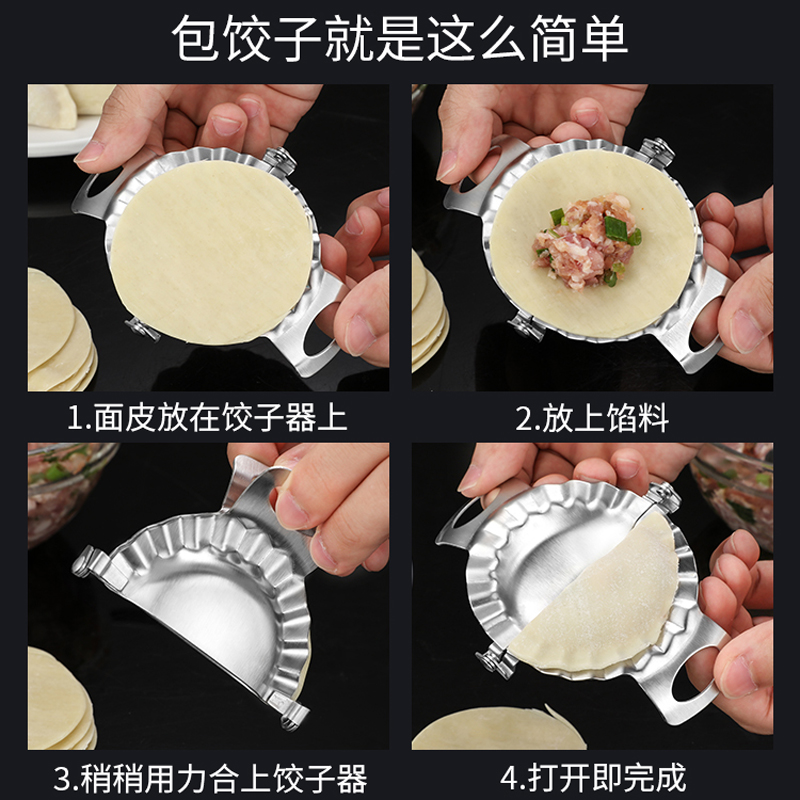 包饺子就是这么简单

1.面皮放在饺子器上

2.放上馅料

3.稍稍用力合上饺子器

4.打开即完成