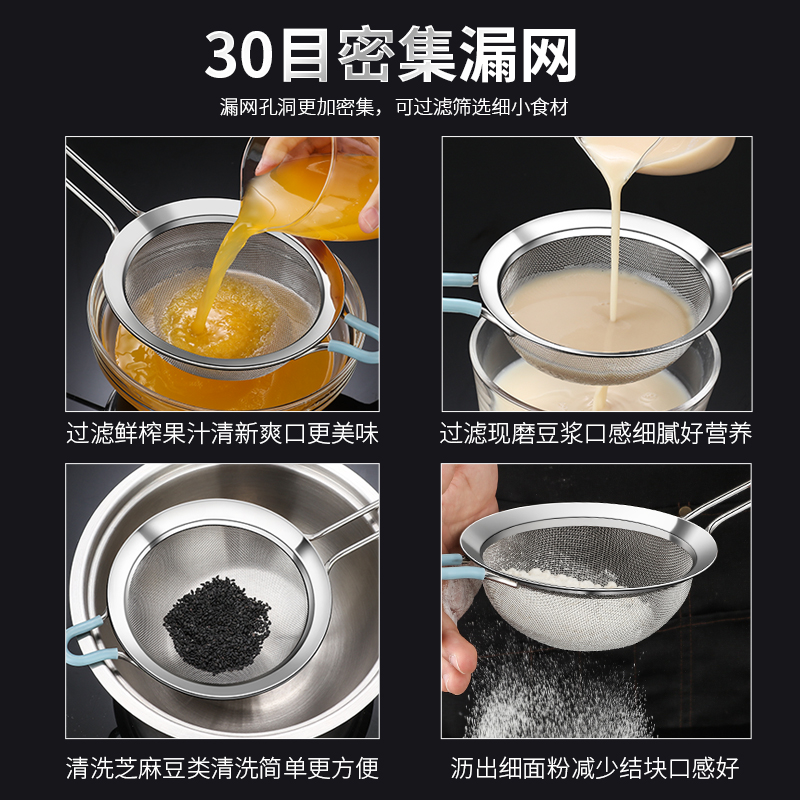 30目密集漏网

漏网孔洞更加密集，可过滤筛选细小食材

过滤鲜榨果汁清新爽口更美味

过滤现磨豆浆口感细腻好营养

清洗芝麻豆类清洗简单更方便

沥出细面粉减少结块口感好