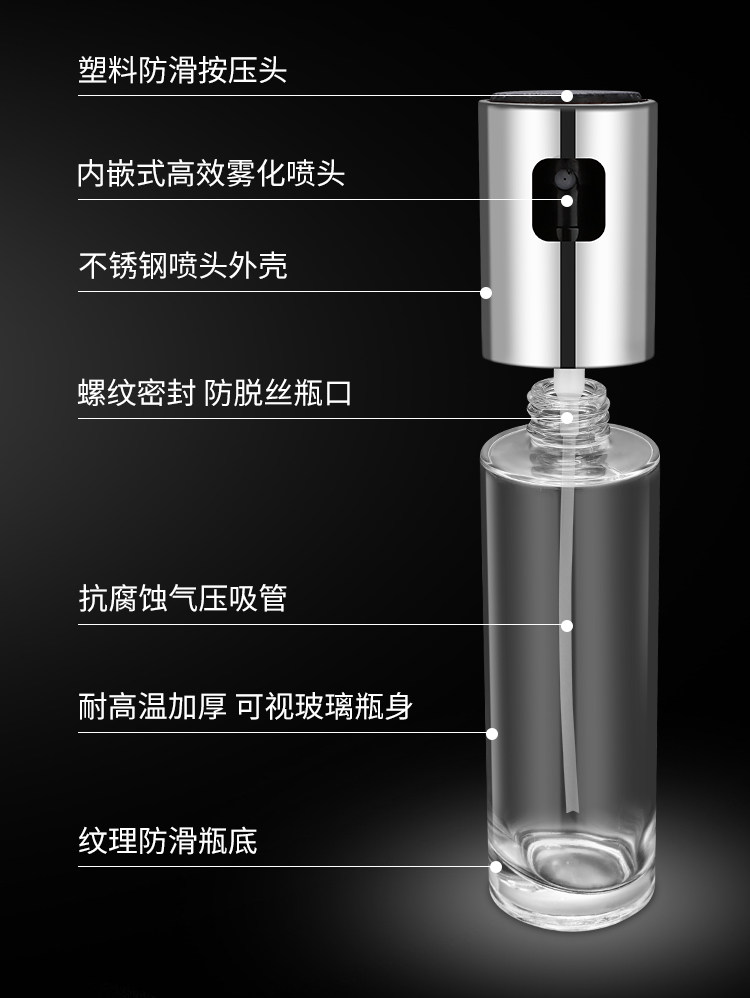 塑料防滑按压头

内嵌式高效雾化喷头

不锈钢喷头外壳

螺纹密封 防脱丝瓶口

抗腐蚀气压吸管

耐高温加厚 可视玻璃瓶身

纹理防滑瓶底