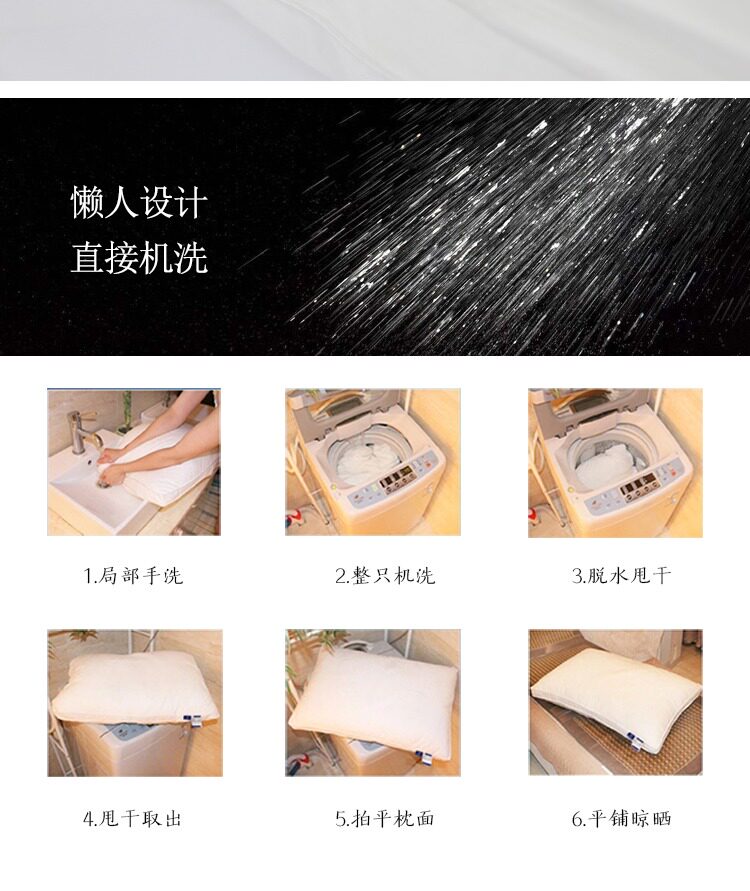 懒人设计
直接机洗

1.局部手洗

2.整只机洗

3.脱水甩干

4.甩干取出

5.拍平枕面

6.平铺晾晒