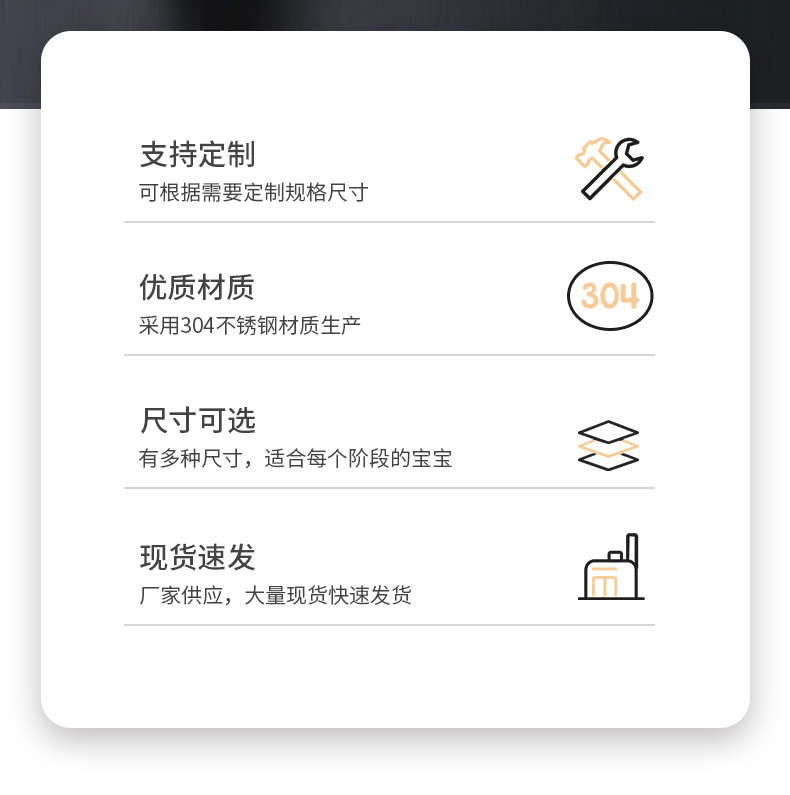 支持定制
可根据需要定制规格尺寸

优质材质
采用304不锈钢材质生产

304

尺寸可选
有多种尺寸，适合每个阶段的宝宝

现货速发
厂家供应，大量现货快速发货