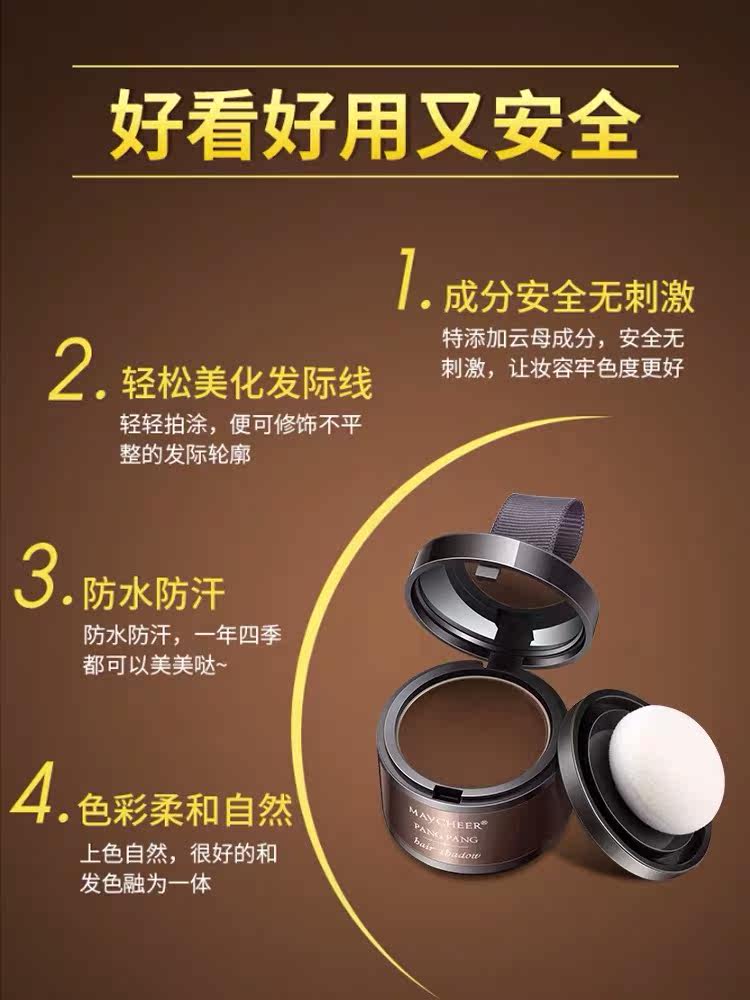 好看好用又安全

1. 成分安全无刺激
特添加云母成分，安全无刺激，让妆容牢色度更好

2. 轻松美化发际线
轻轻拍涂，便可修饰不平整的发际轮廓

3. 防水防汗
防水防汗，一年四季都可以美美哒~

4. 色彩柔和自然
上色自然，很好的和发色融为一体

MAYCHEER®
PANG PANG
hair shadow