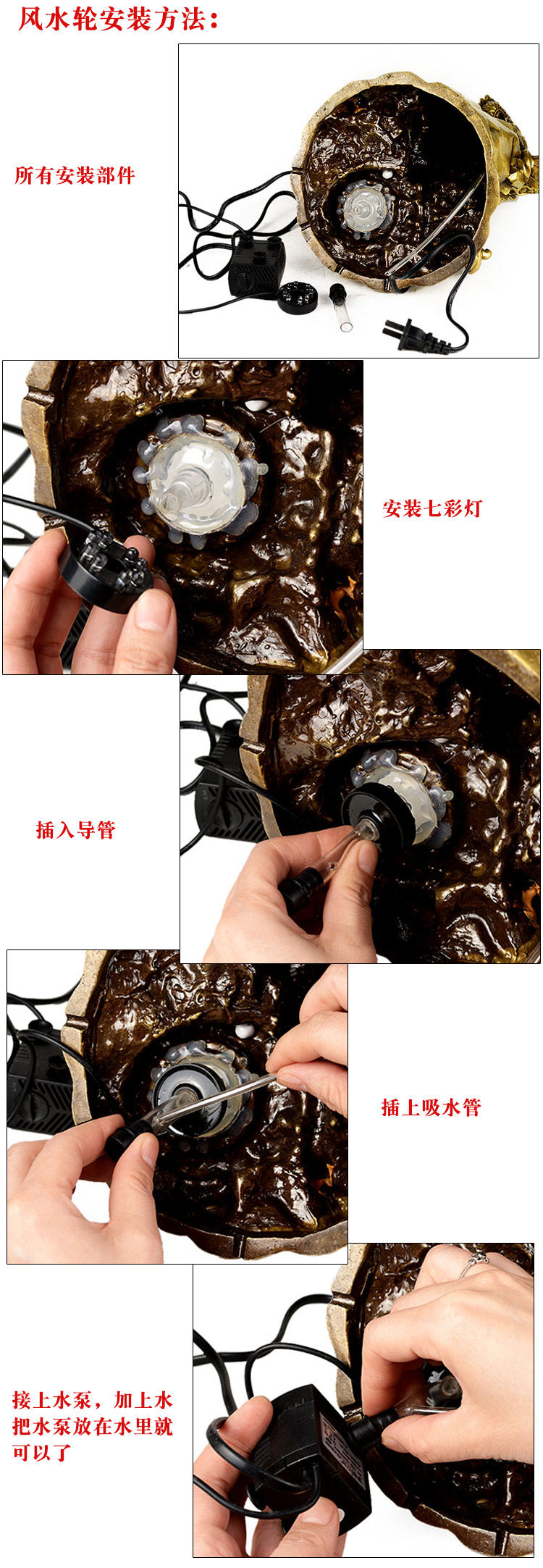 风水轮安装方法：

所有安装部件

安装七彩灯

插入导管

插上吸水管

接上水泵，加上水把水泵放在水里就可以了