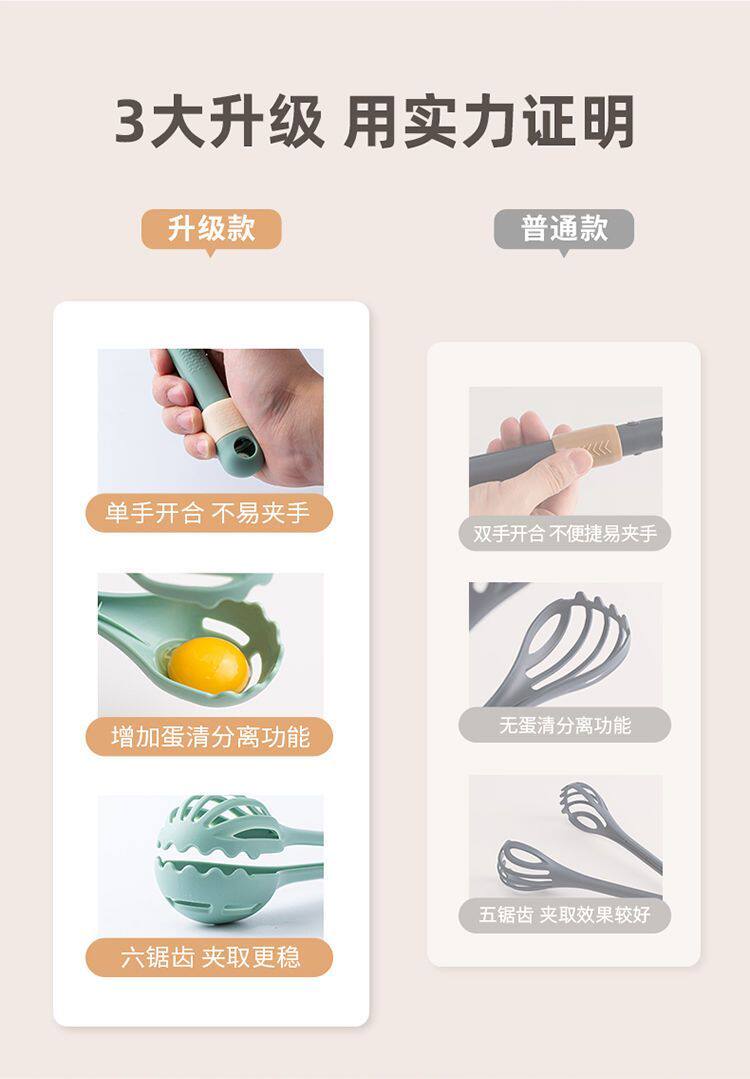 3大升级 用实力证明

升级款

单手开合 不易夹手

增加蛋清分离功能

六锯齿 夹取更稳

普通款

双手开合 不便捷易夹手

无蛋清分离功能

五锯齿 夹取效果较好