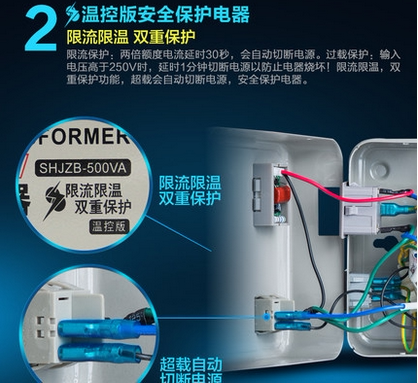 2 温控版安全保护电器
限流限温 双重保护
限流保护：两倍额度电流延时30秒，会自动切断电源。过载保护：输入电压高于250V时，延时1分钟切断电源以防止电器烧坏！限流限温，双重保护功能，超载会自动切断电源，安全保护电器。

FORMER
SHJZB-500VA
限流限温
双重保护
温控版

限流限温
双重保护

超载自动
切断电源