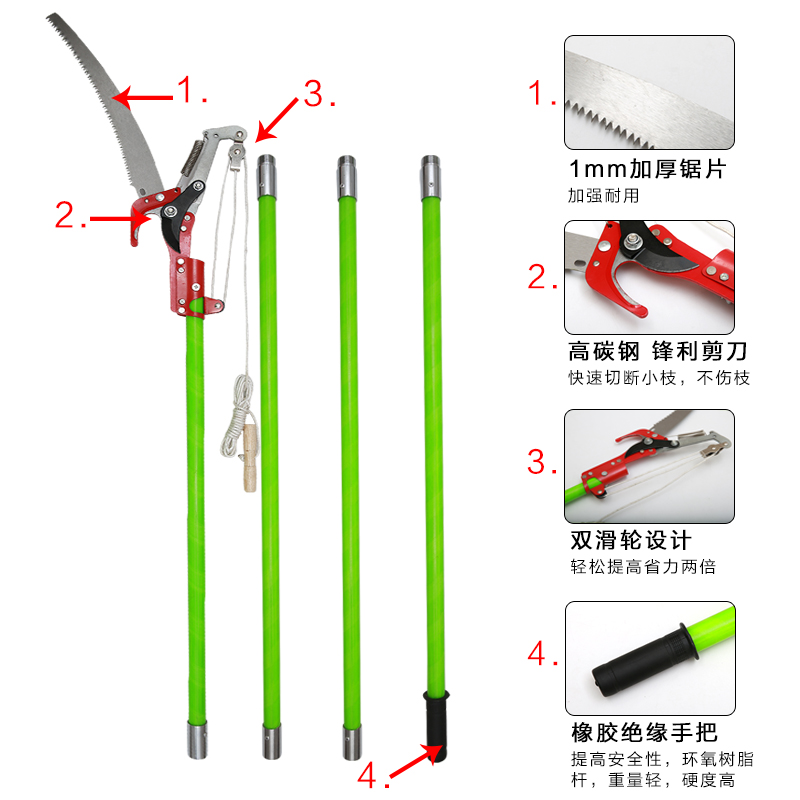 1.

3.

2.

4.

1.

1mm加厚锯片
加强耐用

2.

高碳钢 锋利剪刀
快速切断小枝，不伤枝

3.

双滑轮设计
轻松提高省力两倍

4.

橡胶绝缘手把
提高安全性，环氧树脂杆，重量轻，硬度高