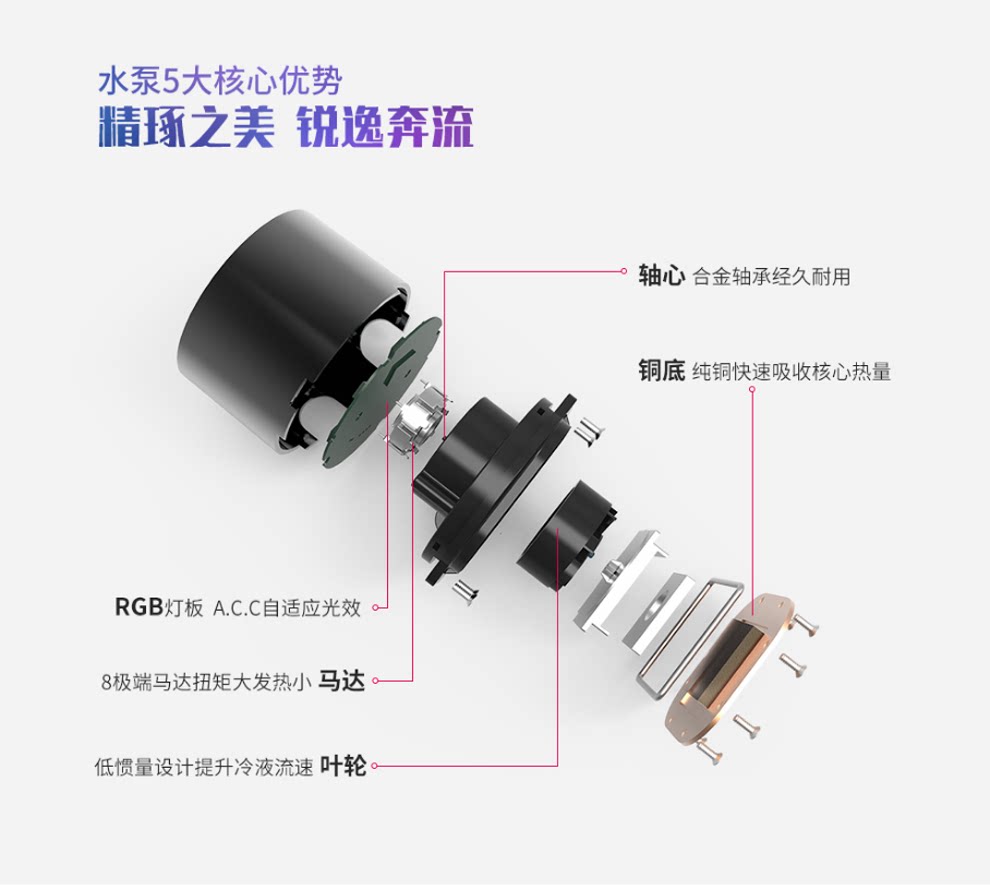 水泵5大核心优势
精琢之美 锐逸奔流

轴心 合金轴承经久耐用

铜底 纯铜快速吸收核心热量

RGB灯板 A.C.C自适应光效

8极端马达扭矩大发热小 马达

低惯量设计提升冷液流速 叶轮