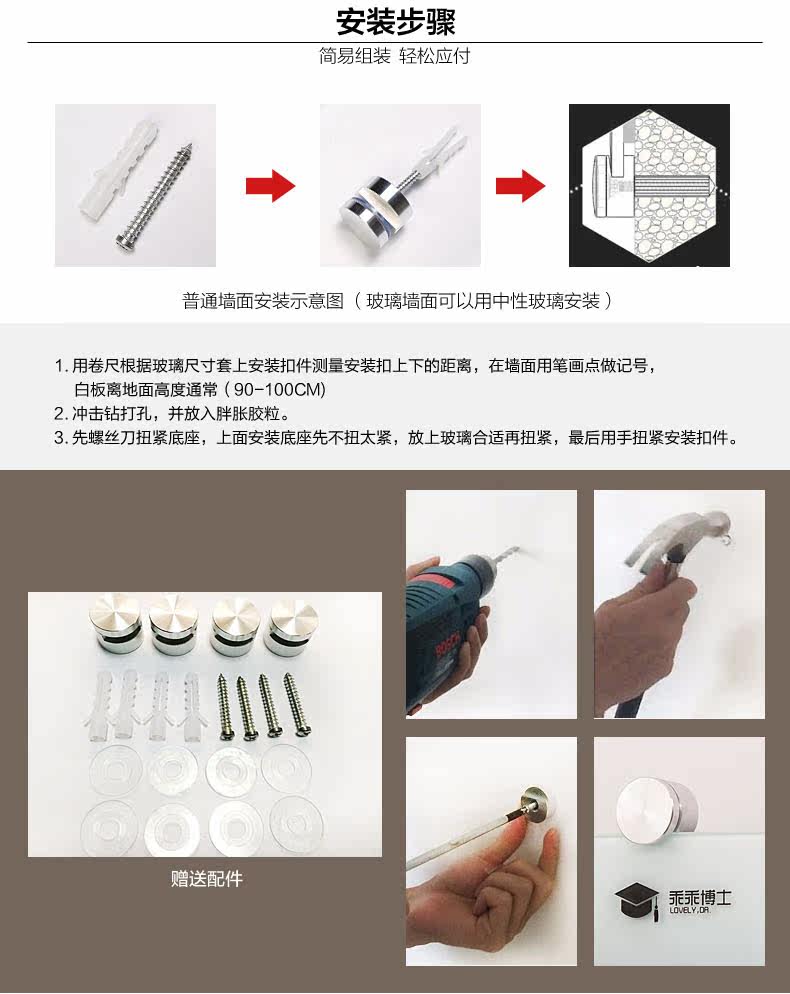 安装步骤
简易组装 轻松应付

普通墙面安装示意图（玻璃墙面可以用中性玻璃安装）

1. 用卷尺根据玻璃尺寸套上安装扣件测量安装扣上下的距离，在墙面用笔画点做记号，白板离地面高度通常（90-100CM）
2. 冲击钻打孔，并放入胖胀胶粒。
3. 先螺丝刀扭紧底座，上面安装底座先不扭太紧，放上玻璃合适再扭紧，最后用手扭紧安装扣件。

BOSCH

赠送配件

乖乖博士
LOVELY.DR.