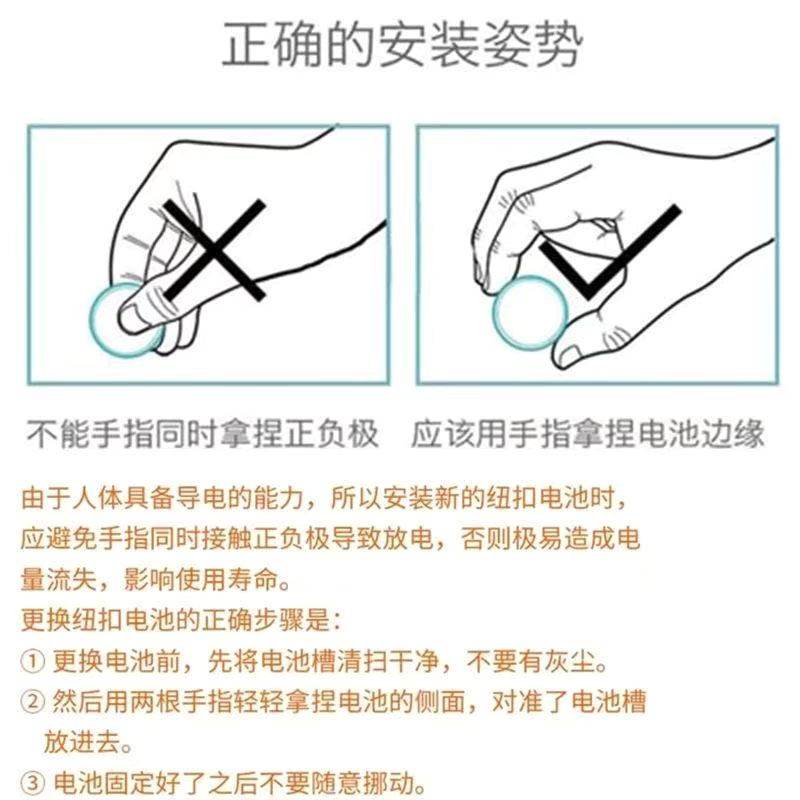 正确的安装姿势

不能手指同时拿捏正负极

应该用手指拿捏电池边缘

由于人体具备导电的能力，所以安装新的纽扣电池时，应避免手指同时接触正负极导致放电，否则极易造成电量流失，影响使用寿命。

更换纽扣电池的正确步骤是：

① 更换电池前，先将电池槽清扫干净，不要有灰尘。

② 然后用两根手指轻轻拿捏电池的侧面，对准了电池槽放进去。

③ 电池固定好了之后不要随意挪动。