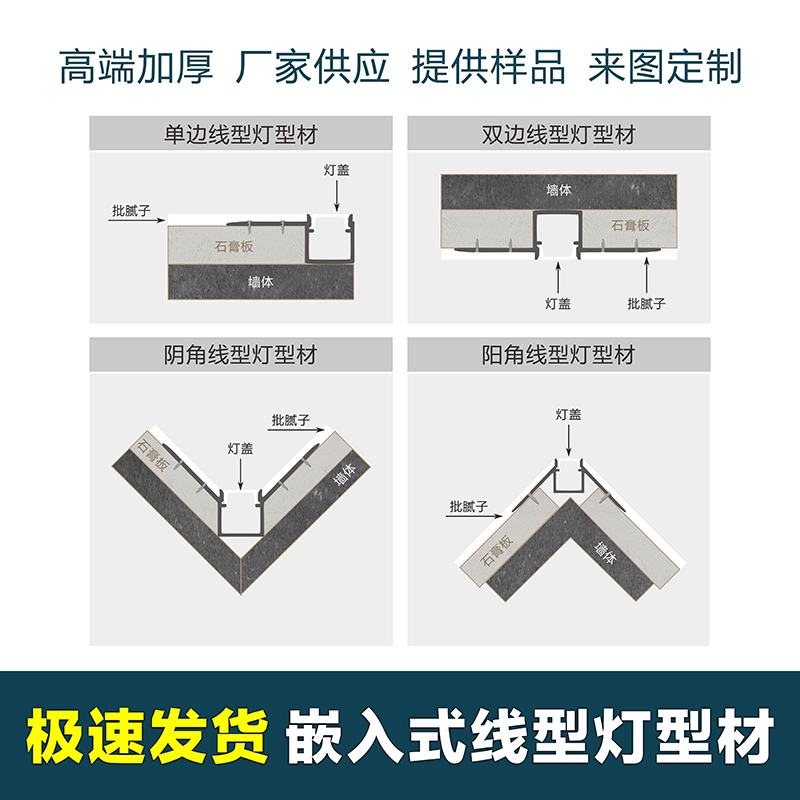 高端加厚 厂家供应 提供样品 来图定制

单边线型灯型材

灯盖

批腻子

石膏板

墙体

双边线型灯型材

墙体

石膏板

灯盖

批腻子

阴角线型灯型材

批腻子

石膏板

灯盖

墙体

阳角线型灯型材

灯盖

批腻子

石膏板

墙体

极速发货 嵌入式线型灯型材