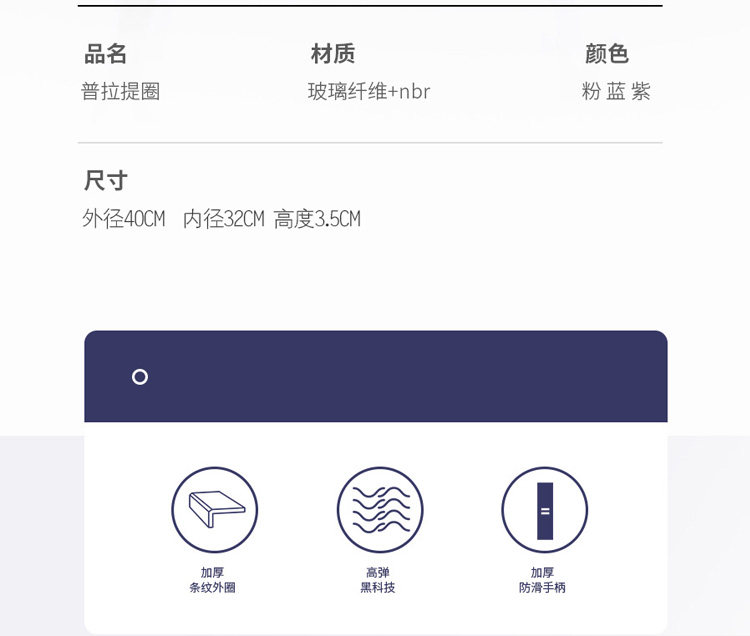 品名
普拉提圈

材质
玻璃纤维+nbr

颜色
粉 蓝 紫

尺寸
外径40CM 内径32CM 高度3.5CM

加厚
条纹外圈

高弹
黑科技

加厚
防滑手柄