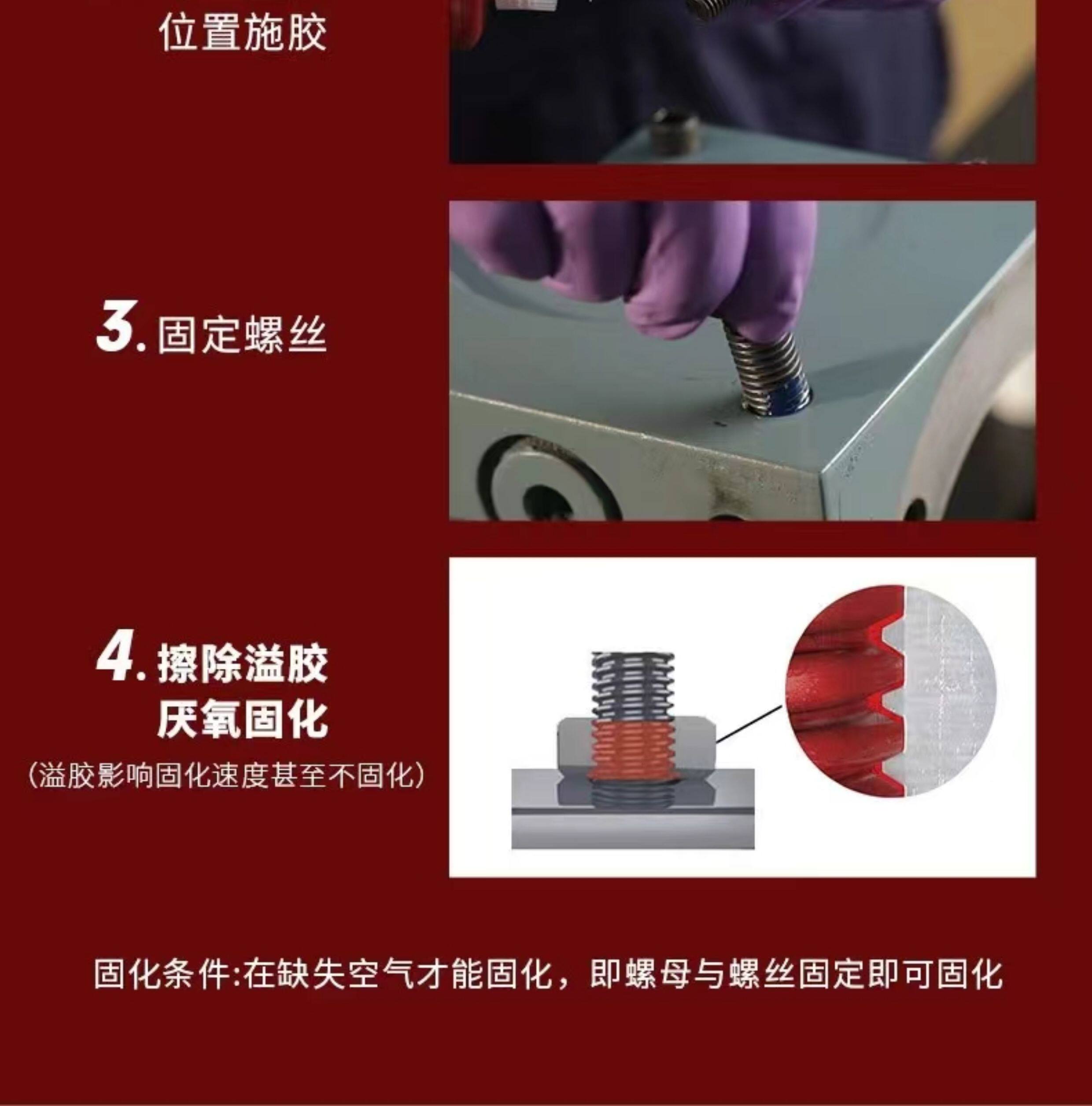 位置施胶

3. 固定螺丝

4. 擦除溢胶
厌氧固化
（溢胶影响固化速度甚至不固化）

固化条件:在缺失空气才能固化，即螺母与螺丝固定即可固化