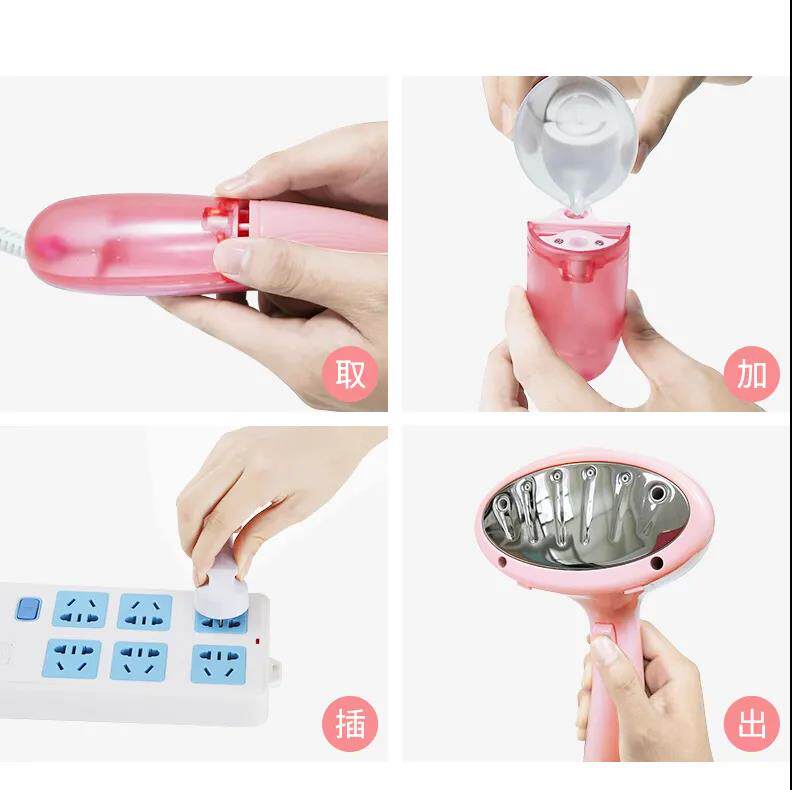 取

加

插

出