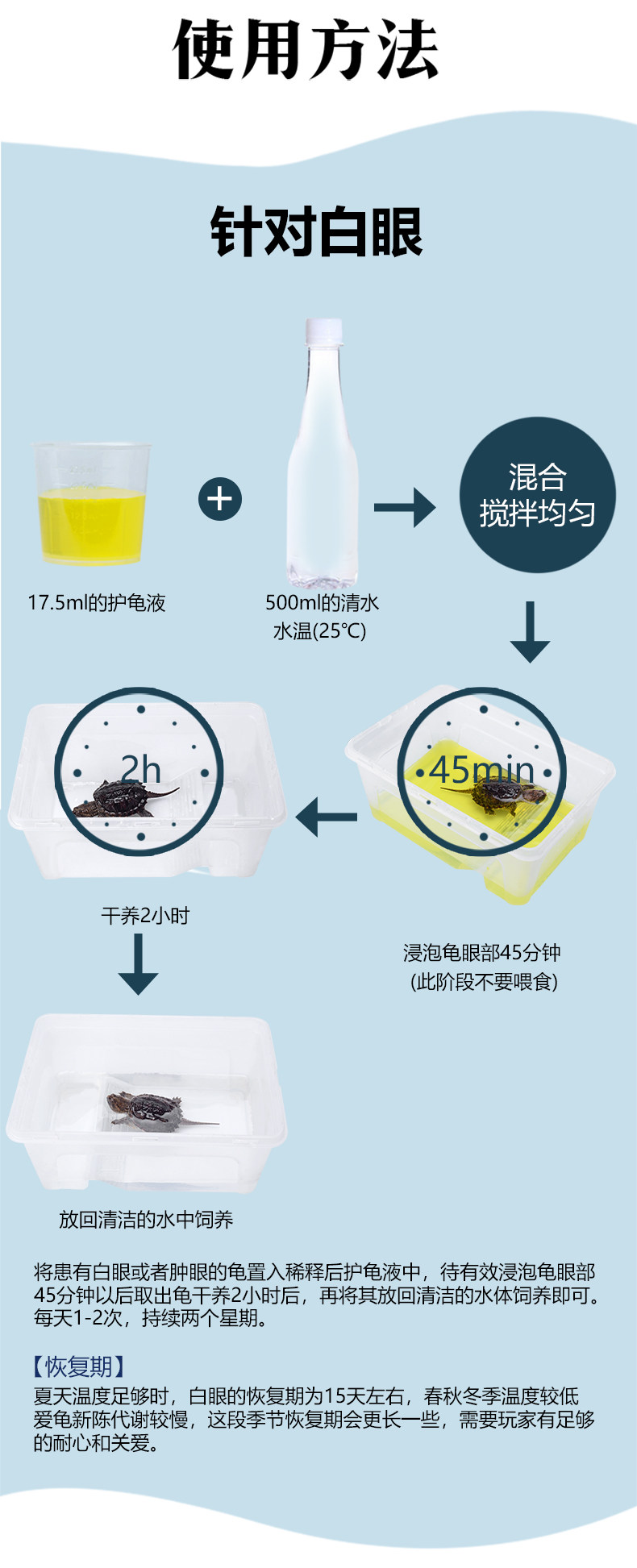 使用方法

针对白眼

17.5ml的护龟液

+

500ml的清水
水温(25℃)

混合
搅拌均匀

45min

浸泡龟眼部45分钟
(此阶段不要喂食)

2h

干养2小时

放回清洁的水中饲养

将患有白眼或者肿眼的龟置入稀释后护龟液中，待有效浸泡龟眼部45分钟以后取出龟干养2小时后，再将其放回清洁的水体饲养即可。每天1-2次，持续两个星期。

【恢复期】
夏天温度足够时，白眼的恢复期为15天左右，春秋冬季温度较低爱龟新陈代谢较慢，这段季节恢复期会更长一些，需要玩家有足够的耐心和关爱。