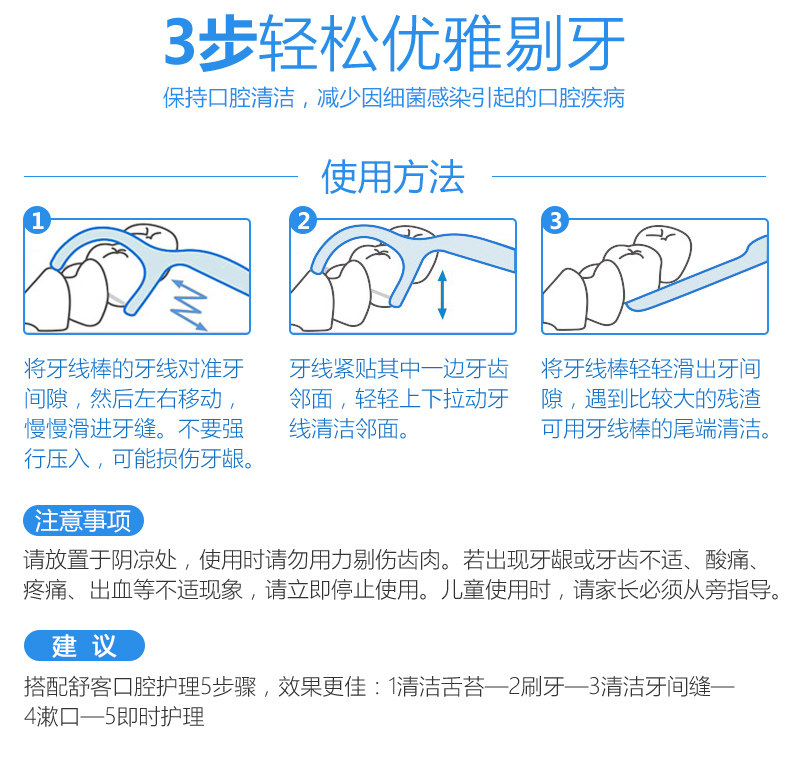 3步轻松优雅剔牙
保持口腔清洁，减少因细菌感染引起的口腔疾病

使用方法

1
将牙线棒的牙线对准牙间隙，然后左右移动，慢慢滑进牙缝。不要强行压入，可能损伤牙龈。

2
牙线紧贴其中一边牙齿邻面，轻轻上下拉动牙线清洁邻面。

3
将牙线棒轻轻滑出牙间隙，遇到比较大的残渣可用牙线棒的尾端清洁。

注意事项
请放置于阴凉处，使用时请勿用力剔伤齿肉。若出现牙龈或牙齿不适、酸痛、疼痛、出血等不适现象，请立即停止使用。儿童使用时，请家长必须从旁指导。

建 议
搭配舒客口腔护理5步骤，效果更佳：1清洁舌苔—2刷牙—3清洁牙间缝—4漱口—5即时护理