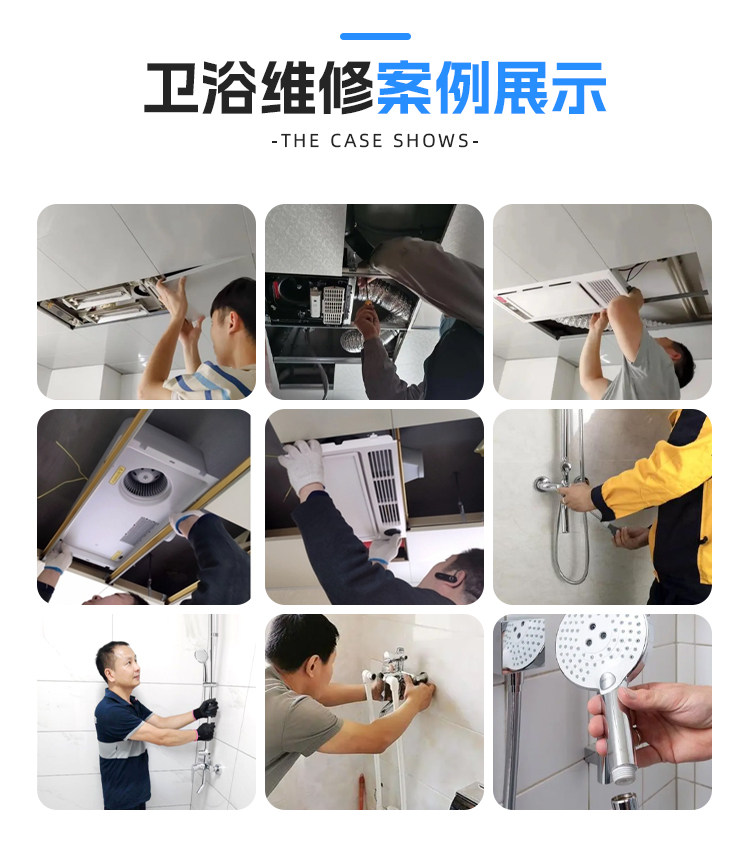 卫浴维修案例展示

-THE CASE SHOWS-