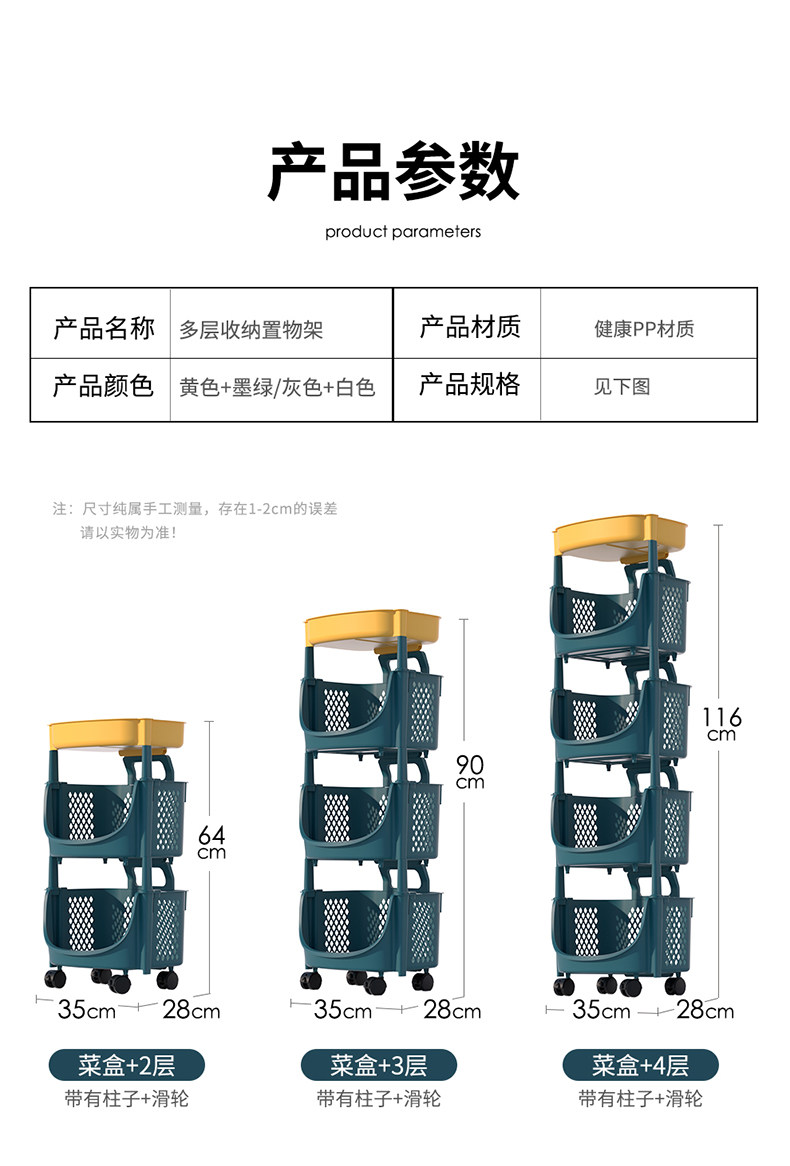 产品参数

product parameters

| 产品名称 | 多层收纳置物架 | 产品材质 | 健康PP材质 |
|---|---|---|---|
| 产品颜色 | 黄色+墨绿/灰色+白色 | 产品规格 | 见下图 |

注：尺寸纯属手工测量，存在1-2cm的误差
请以实物为准！

64 cm

35cm 28cm

菜盒+2层
带有柱子+滑轮

90 cm

35cm 28cm

菜盒+3层
带有柱子+滑轮

116 cm

35cm 28cm

菜盒+4层
带有柱子+滑轮