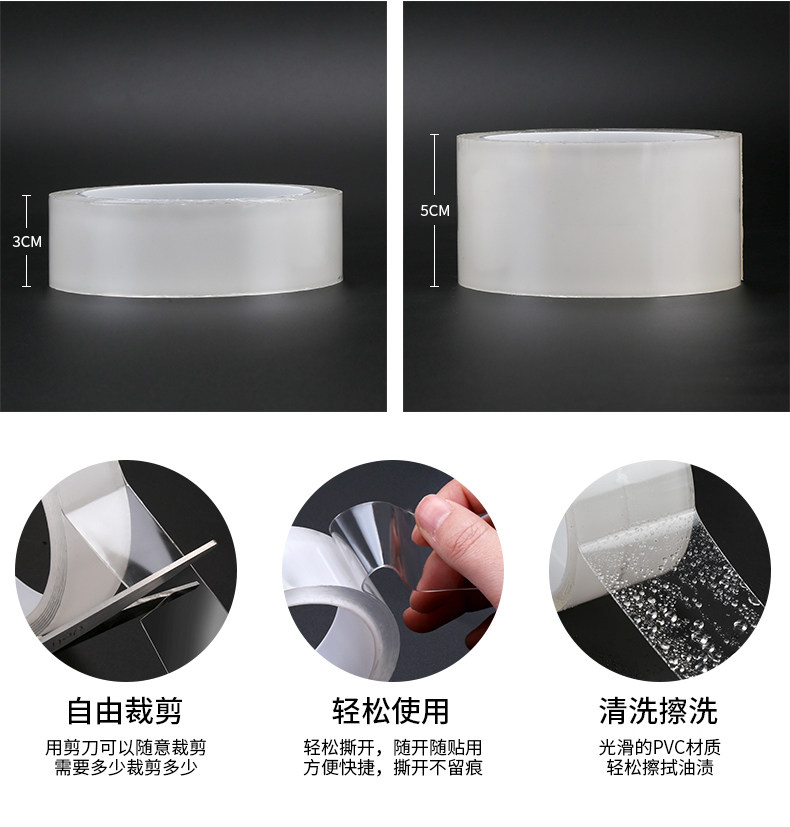 3CM

5CM

自由裁剪
用剪刀可以随意裁剪
需要多少裁剪多少

轻松使用
轻松撕开，随开随贴用
方便快捷，撕开不留痕

清洗擦洗
光滑的PVC材质
轻松擦拭油渍