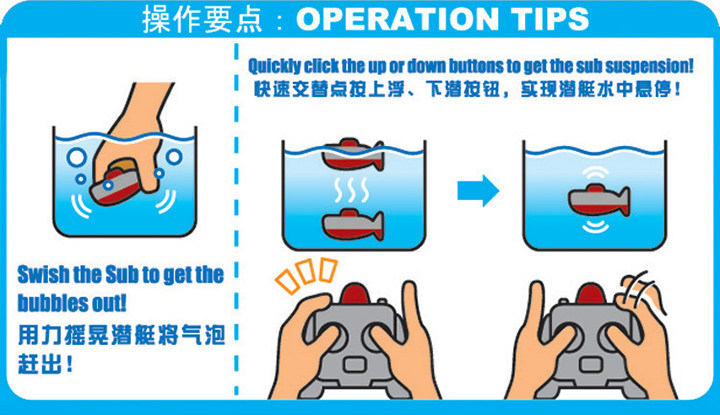 操作要点：OPERATION TIPS

Swish the Sub to get the bubbles out!
用力摇晃潜艇将气泡赶出！

Quickly click the up or down buttons to get the sub suspension!
快速交替点按上浮、下潜按钮，实现潜艇水中悬停！