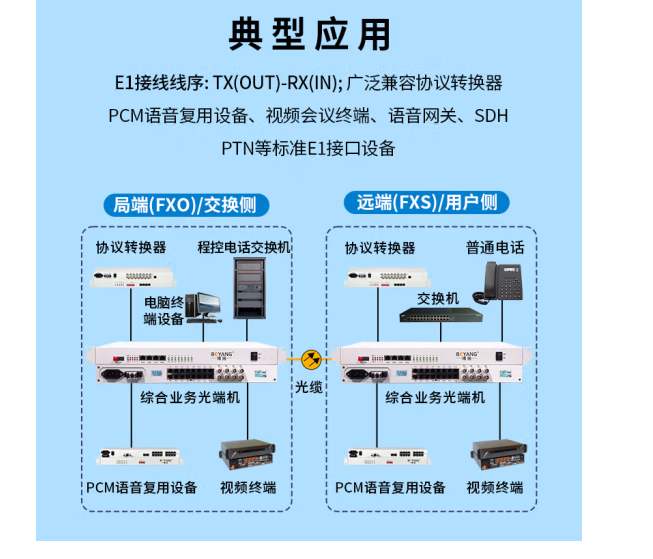 典型应用

E1接线线序: TX(OUT)-RX(IN); 广泛兼容协议转换器
PCM语音复用设备、视频会议终端、语音网关、SDH
PTN等标准E1接口设备

局端(FXO)/交换侧

协议转换器

程控电话交换机

电脑终端设备

BOYANG

综合业务光端机

PCM语音复用设备

视频终端

光缆

远端(FXS)/用户侧

协议转换器

普通电话

交换机

BOYANG

综合业务光端机

PCM语音复用设备

视频终端