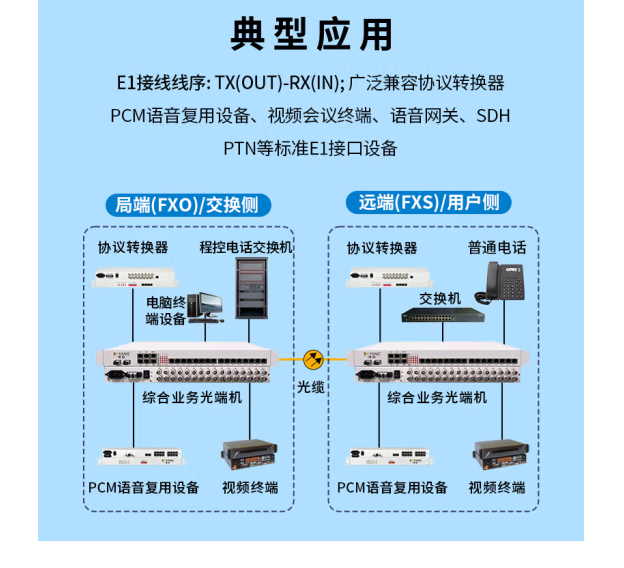 典型应用

E1接线线序: TX(OUT)-RX(IN); 广泛兼容协议转换器 PCM语音复用设备、视频会议终端、语音网关、SDH PTN等标准E1接口设备

局端(FXO)/交换侧

协议转换器

程控电话交换机

电脑终端设备

综合业务光端机

PCM语音复用设备

视频终端

光缆

远端(FXS)/用户侧

协议转换器

普通电话

交换机

综合业务光端机

PCM语音复用设备

视频终端