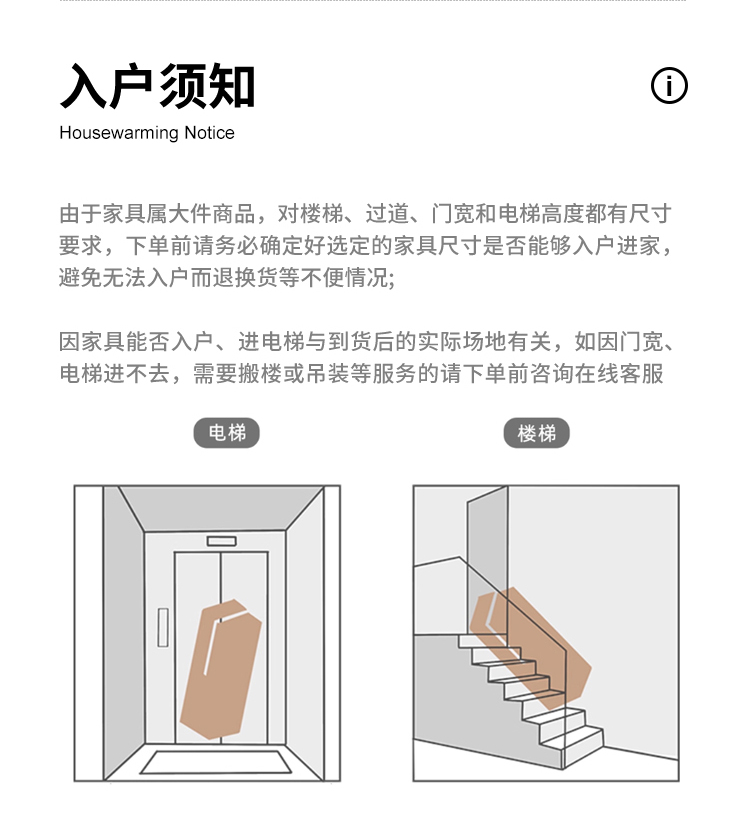 入户须知

Housewarming Notice

由于家具属大件商品，对楼梯、过道、门宽和电梯高度都有尺寸要求，下单前请务必确定好选定的家具尺寸是否能够入户进家，避免无法入户而退换货等不便情况;

因家具能否入户、进电梯与到货后的实际场地有关，如因门宽、电梯进不去，需要搬楼或吊装等服务的请下单前咨询在线客服

电梯

楼梯