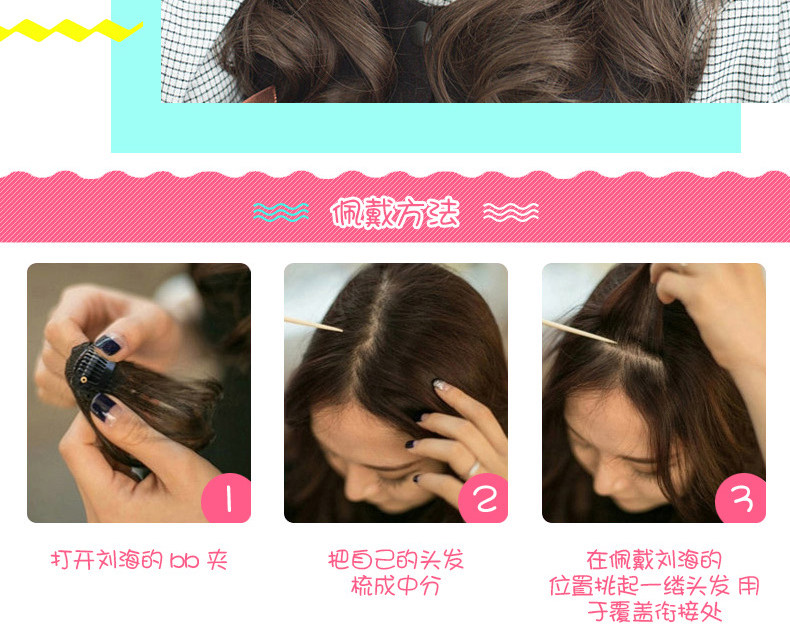 佩戴方法

1

打开刘海的 bb 夹

2

把自己的头发梳成中分

3

在佩戴刘海的位置挑起一缕头发 用于覆盖衔接处