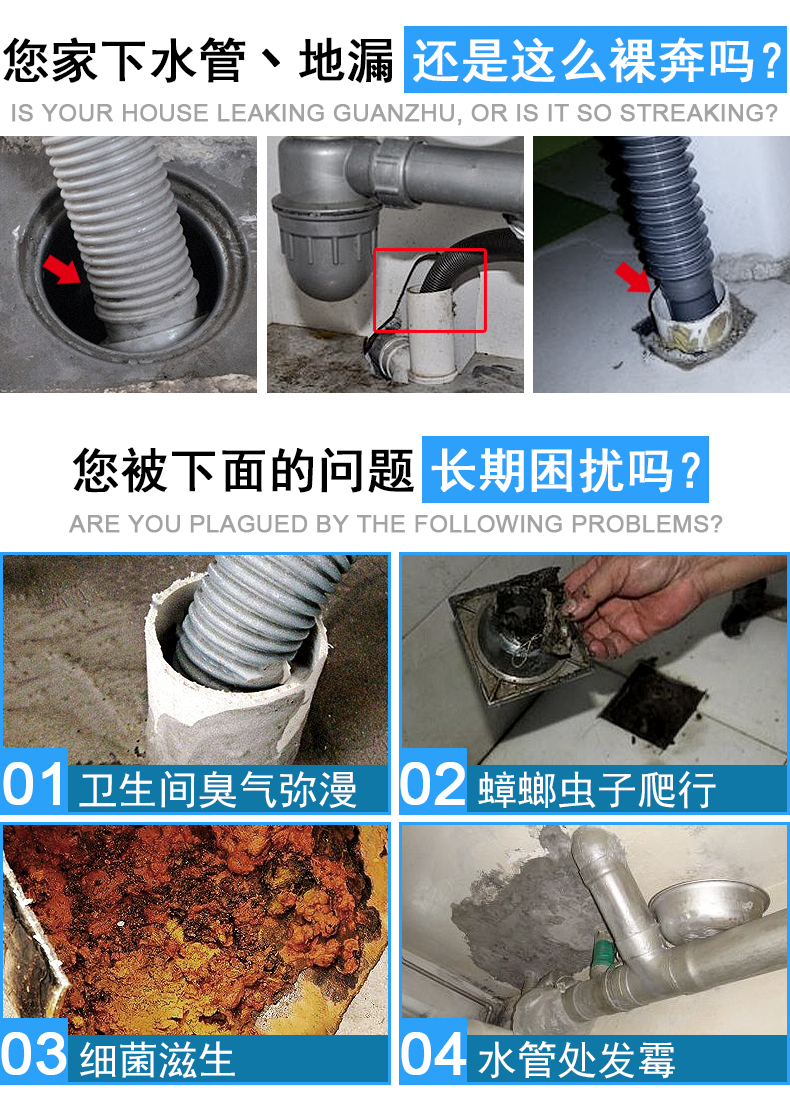 您家下水管、地漏 还是这么裸奔吗？
IS YOUR HOUSE LEAKING GUANZHU, OR IS IT SO STREAKING?

您被下面的问题 长期困扰吗？
ARE YOU PLAGUED BY THE FOLLOWING PROBLEMS?

01 卫生间臭气弥漫

02 蟑螂虫子爬行

03 细菌滋生

04 水管处发霉